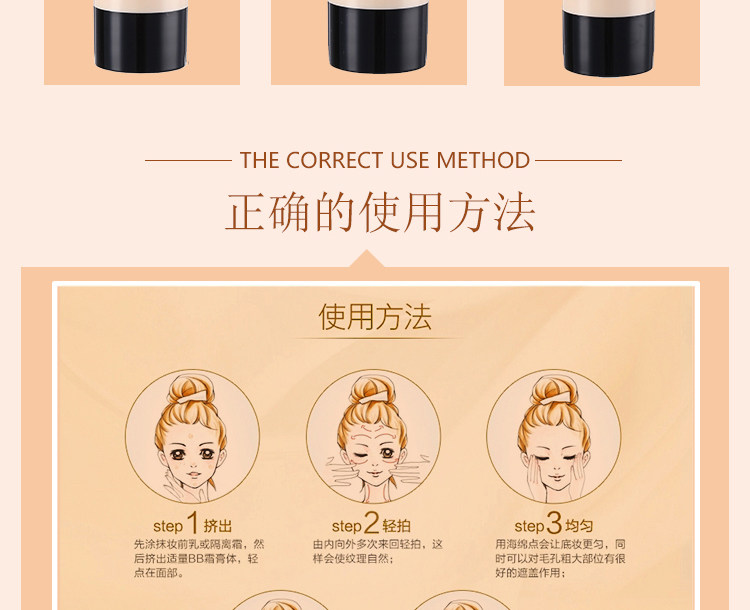 THE CORRECT USE METHOD

正确的使用方法

使用方法

step 1 挤出
先涂抹妆前乳或隔离霜，然后挤出适量BB霜膏体，轻点在面部。

step 2 轻拍
由内向外多次来回轻拍，这样会使纹理自然；

step 3 均匀
用海绵点会让底妆更匀，同时可以对毛孔粗大部位有很好的遮盖作用；