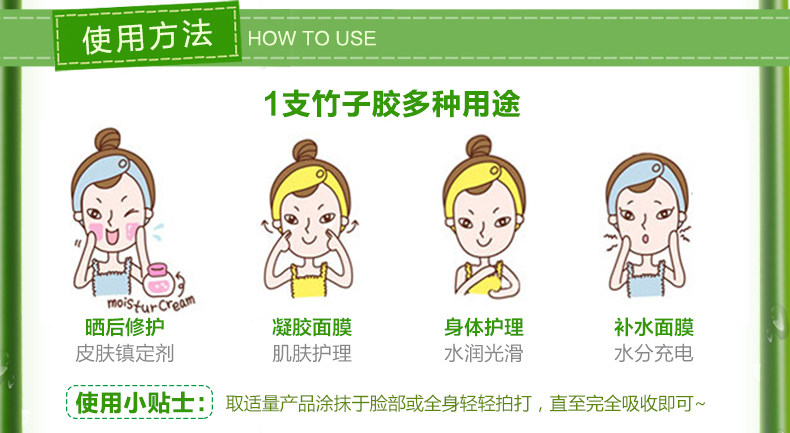 使用方法 HOW TO USE

1支竹子胶多种用途

moisturCream

晒后修护
皮肤镇定剂

凝胶面膜
肌肤护理

身体护理
水润光滑

补水面膜
水分充电

使用小贴士： 取适量产品涂抹于脸部或全身轻轻拍打，直至完全吸收即可~