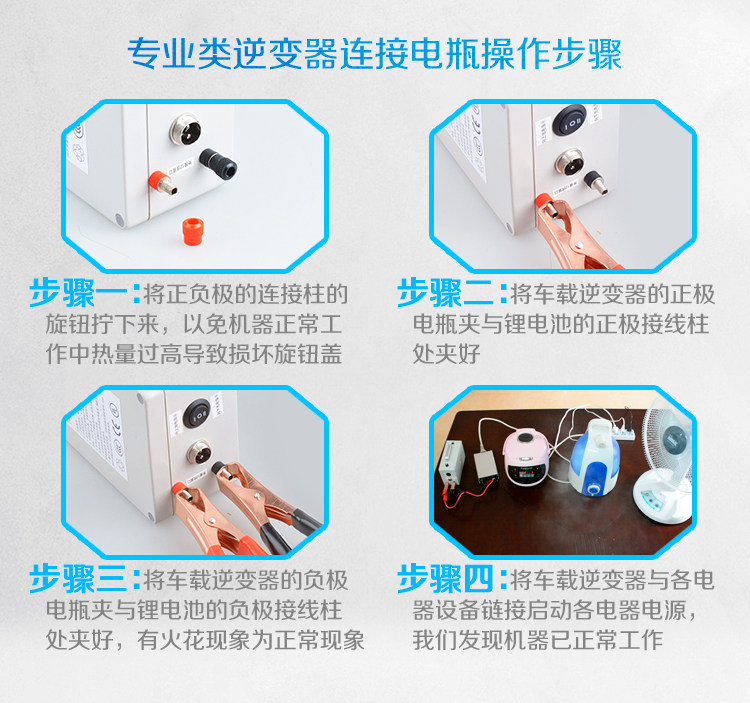 专业类逆变器连接电瓶操作步骤

步骤一：将正负极的连接柱的旋钮拧下来，以免机器正常工作中热量过高导致损坏旋钮盖

步骤二：将车载逆变器的正极电瓶夹与锂电池的正极接线柱处夹好

步骤三：将车载逆变器的负极电瓶夹与锂电池的负极接线柱处夹好，有火花现象为正常现象

步骤四：将车载逆变器与各电器设备链接启动各电器电源，我们发现机器已正常工作