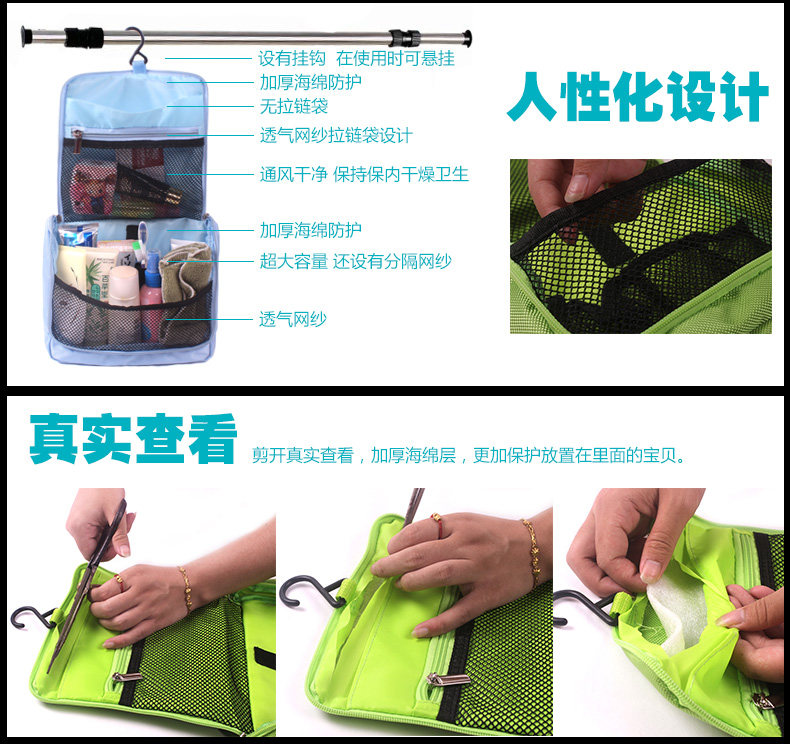 设有挂钩 在使用时可悬挂
加厚海绵防护
无拉链袋
透气网纱拉链袋设计
通风干净 保持保内干燥卫生
加厚海绵防护
超大容量 还设有分隔网纱
透气网纱

人性化设计

真实查看

剪开真实查看，加厚海绵层，更加保护放置在里面的宝贝。