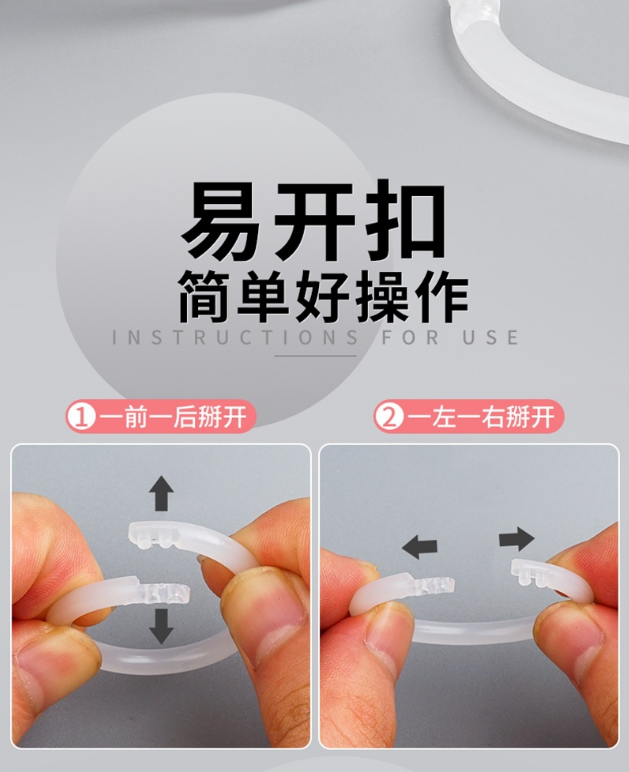 易开扣
简单好操作
INSTRUCTIONS FOR USE

① 一前一后掰开

② 一左一右掰开