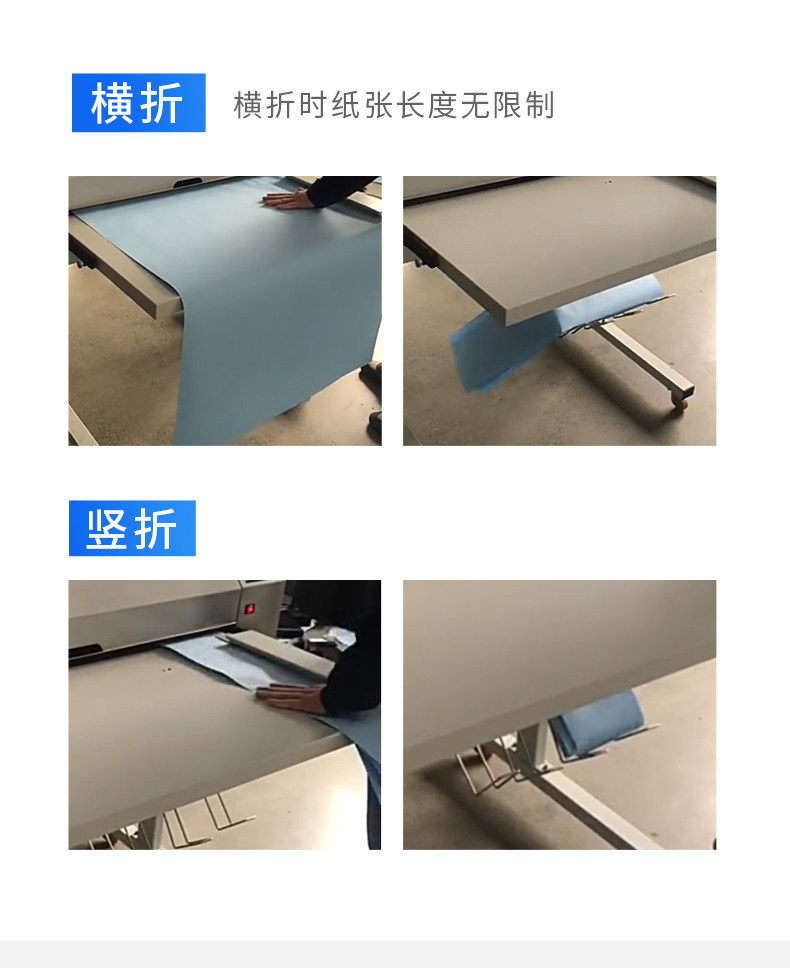 横折

横折时纸张长度无限制

竖折