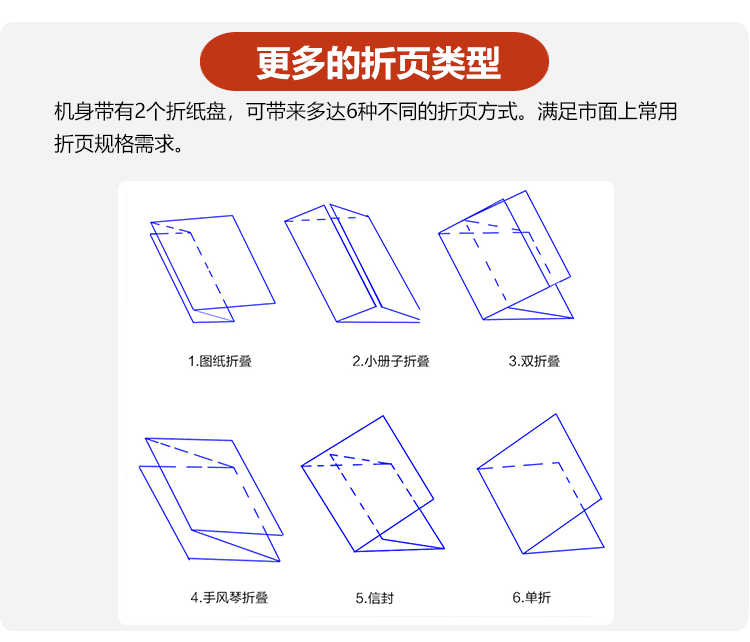 更多的折页类型

机身带有2个折纸盘，可带来多达6种不同的折页方式。满足市面上常用折页规格需求。

1.图纸折叠

2.小册子折叠

3.双折叠

4.手风琴折叠

5.信封

6.单折