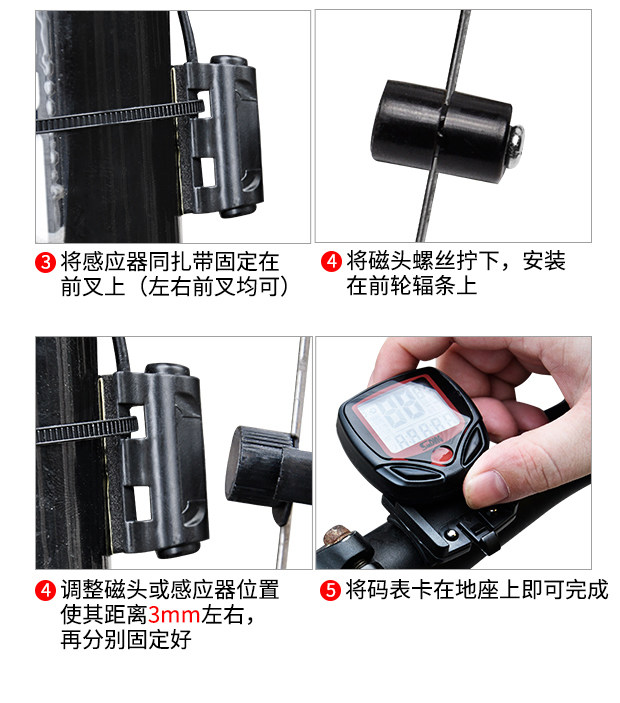 3 将感应器同扎带固定在前叉上（左右前叉均可）

4 将磁头螺丝拧下，安装在前轮辐条上

4 调整磁头或感应器位置使其距离3mm左右，再分别固定好

5 将码表卡在地座上即可完成