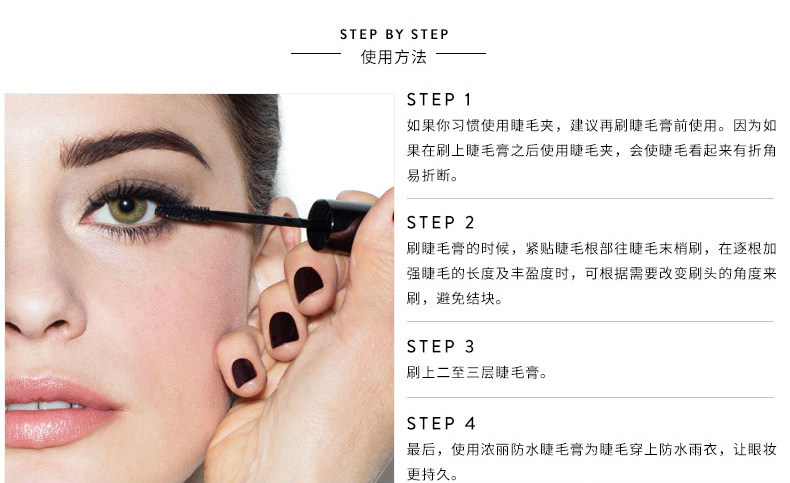 STEP BY STEP
使用方法

STEP 1
如果你习惯使用睫毛夹，建议再刷睫毛膏前使用。因为如果在刷上睫毛膏之后使用睫毛夹，会使睫毛看起来有折角易折断。

STEP 2
刷睫毛膏的时候，紧贴睫毛根部往睫毛末梢刷，在逐根加强睫毛的长度及丰盈度时，可根据需要改变刷头的角度来刷，避免结块。

STEP 3
刷上二至三层睫毛膏。

STEP 4
最后，使用浓丽防水睫毛膏为睫毛穿上防水雨衣，让眼妆更持久。