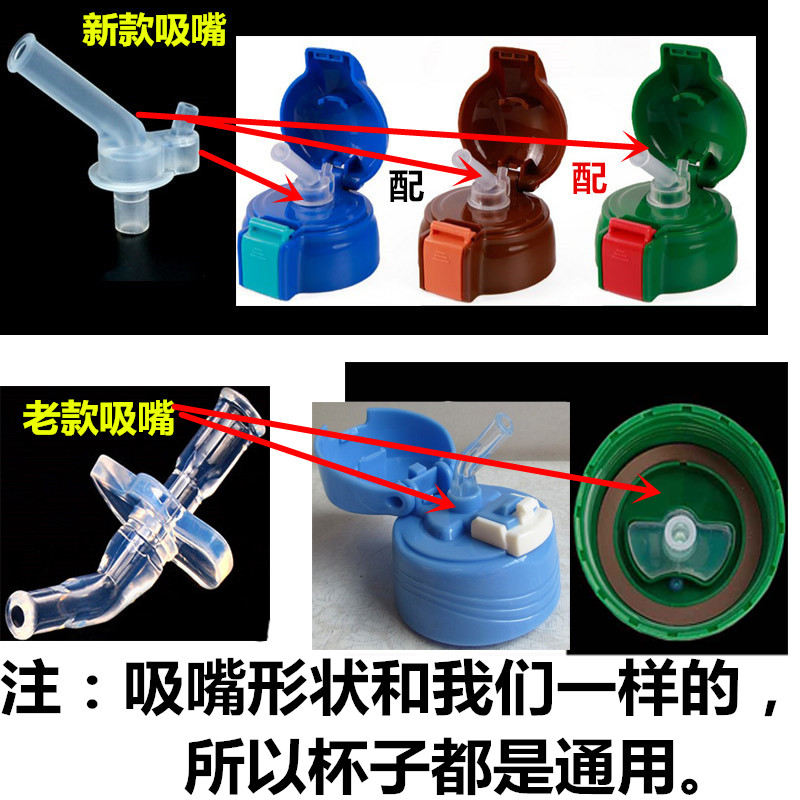 新款吸嘴

配

配

老款吸嘴

注：吸嘴形状和我们一样的，所以杯子都是通用。