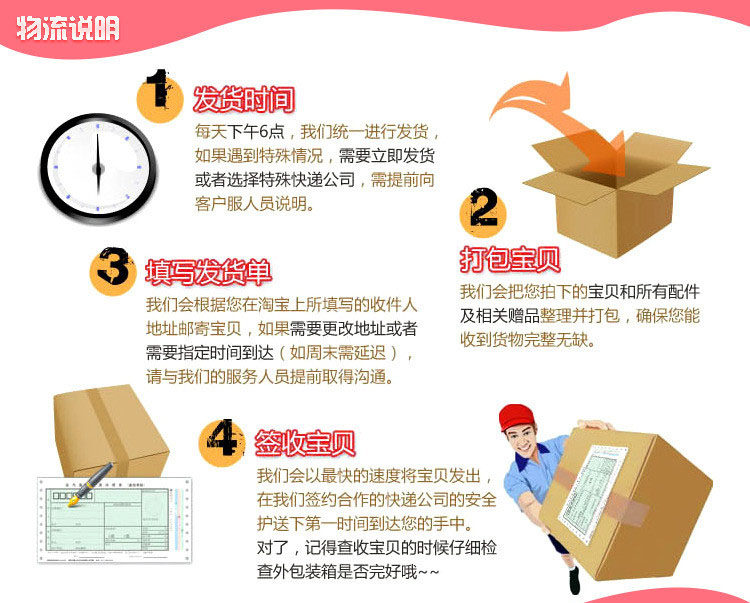 物流说明

1 发货时间
每天下午6点，我们统一进行发货，如果遇到特殊情况，需要立即发货或者选择特殊快递公司，需提前向客户服人员说明。

2 打包宝贝
我们会把您拍下的宝贝和所有配件及相关赠品整理并打包，确保您能收到货物完整无缺。

3 填写发货单
我们会根据您在淘宝上所填写的收件人地址邮寄宝贝，如果需要更改地址或者需要指定时间到达（如周末需延迟），请与我们的服务人员提前取得沟通。

4 签收宝贝
我们会以最快的速度将宝贝发出，在我们签约合作的快递公司的安全护送下第一时间到达您的手中。
对了，记得查收宝贝的时候仔细检查外包装箱是否完好哦~~