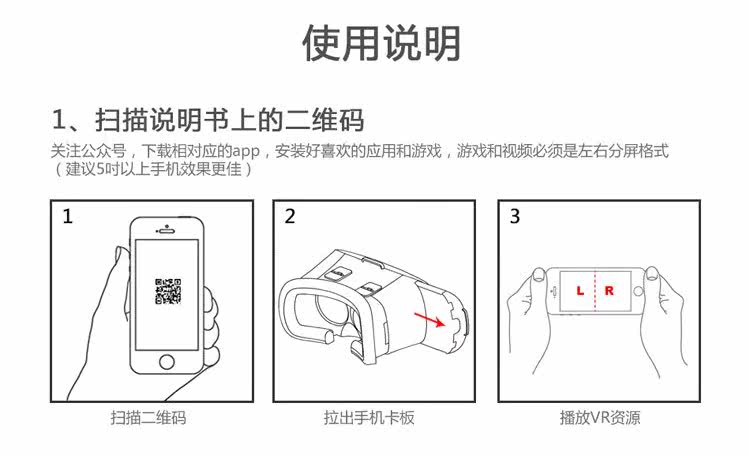 使用说明

1、扫描说明书上的二维码

关注公众号，下载相对应的app，安装好喜欢的应用和游戏，游戏和视频必须是左右分屏格式（建议5吋以上手机效果更佳）

1

扫描二维码

2

拉出手机卡板

3

L R

播放VR资源