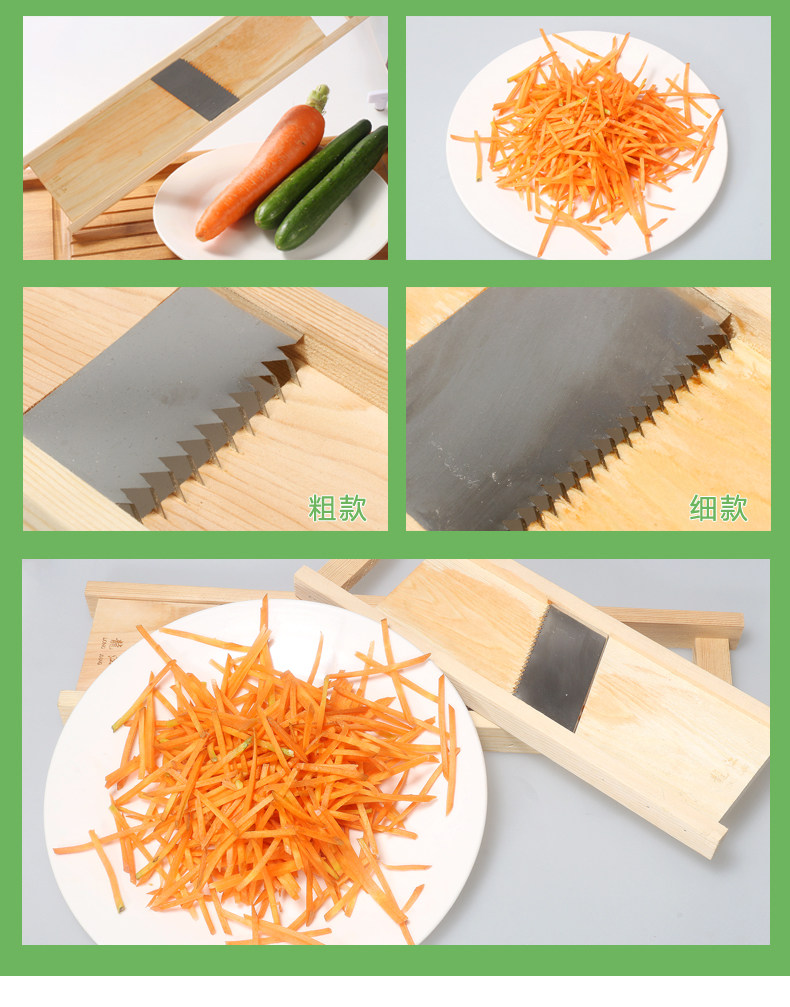 粗款

细款