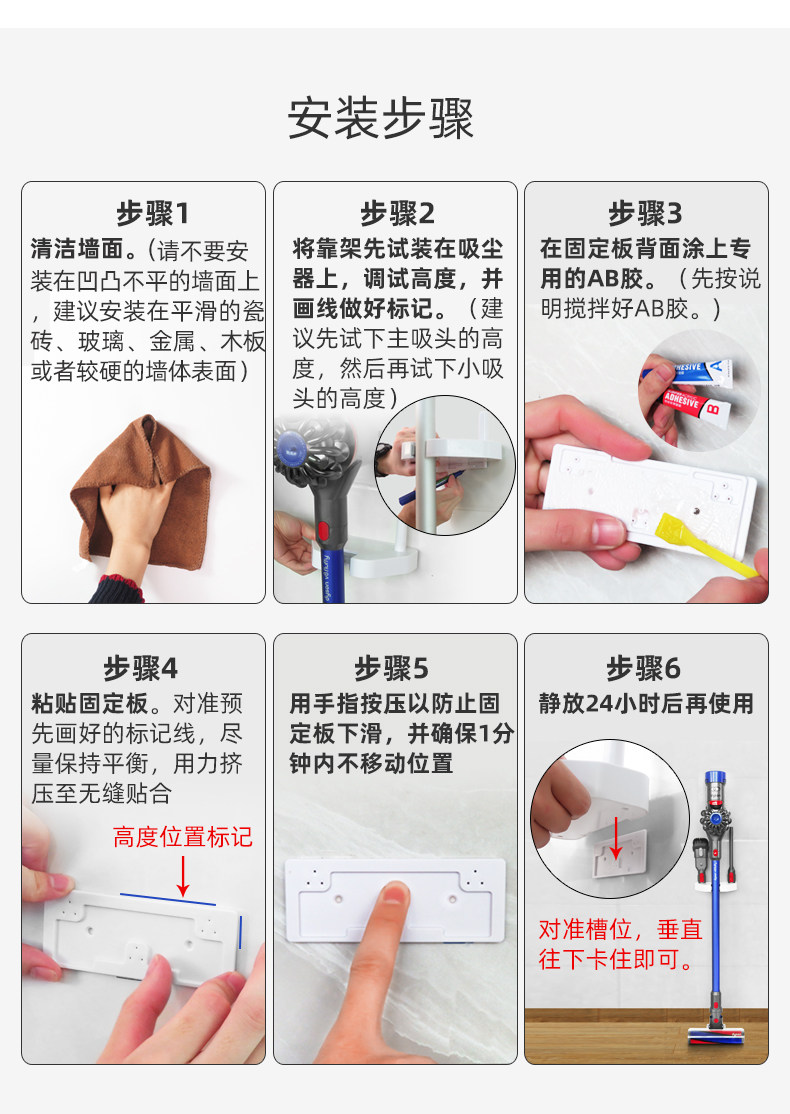 安装步骤

步骤1
清洁墙面。（请不要安装在凹凸不平的墙面上，建议安装在平滑的瓷砖、玻璃、金属、木板或者较硬的墙体表面）

步骤2
将靠架先试装在吸尘器上，调试高度，并画线做好标记。（建议先试下主吸头的高度，然后再试下小吸头的高度）

步骤3
在固定板背面涂上专用的AB胶。（先按说明搅拌好AB胶。）

ADHESIVE A
ADHESIVE B

步骤4
粘贴固定板。对准预先画好的标记线，尽量保持平衡，用力挤压至无缝贴合

高度位置标记

步骤5
用手指按压以防止固定板下滑，并确保1分钟内不移动位置

步骤6
静放24小时后再使用

对准槽位，垂直往下卡住即可。