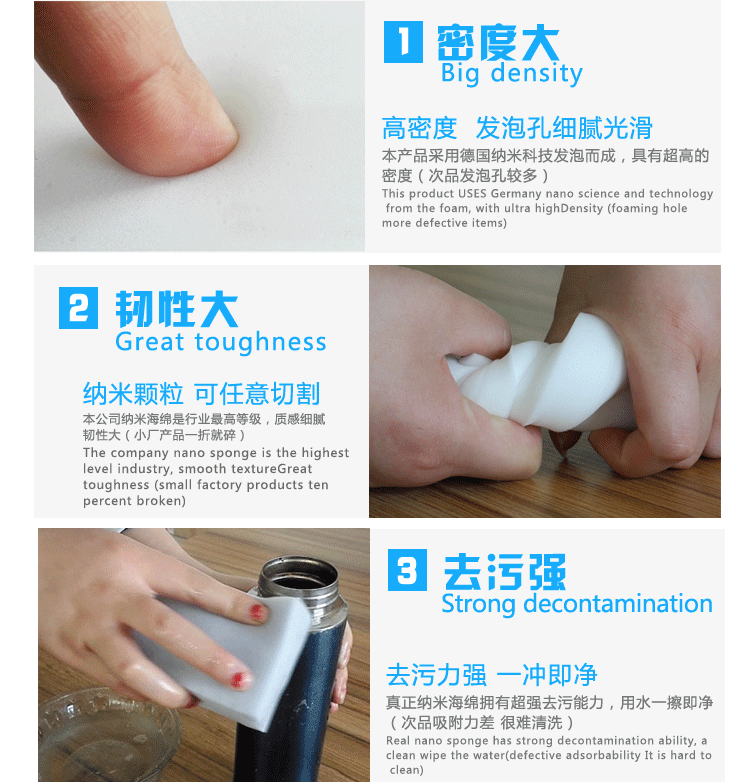 1 密度大
Big density

高密度 发泡孔细腻光滑

本产品采用德国纳米科技发泡而成，具有超高的密度（次品发泡孔较多）

This product USES Germany nano science and technology from the foam, with ultra highDensity (foaming hole more defective items)

2 韧性大
Great toughness

纳米颗粒 可任意切割

本公司纳米海绵是行业最高等级，质感细腻韧性大（小厂产品一折就碎）

The company nano sponge is the highest level industry, smooth textureGreat toughness (small factory products ten percent broken)

3 去污强
Strong decontamination

去污力强 一冲即净

真正纳米海绵拥有超强去污能力，用水一擦即净（次品吸附力差 很难清洗）

Real nano sponge has strong decontamination ability, a clean wipe the water(defective adsorbability It is hard to clean)