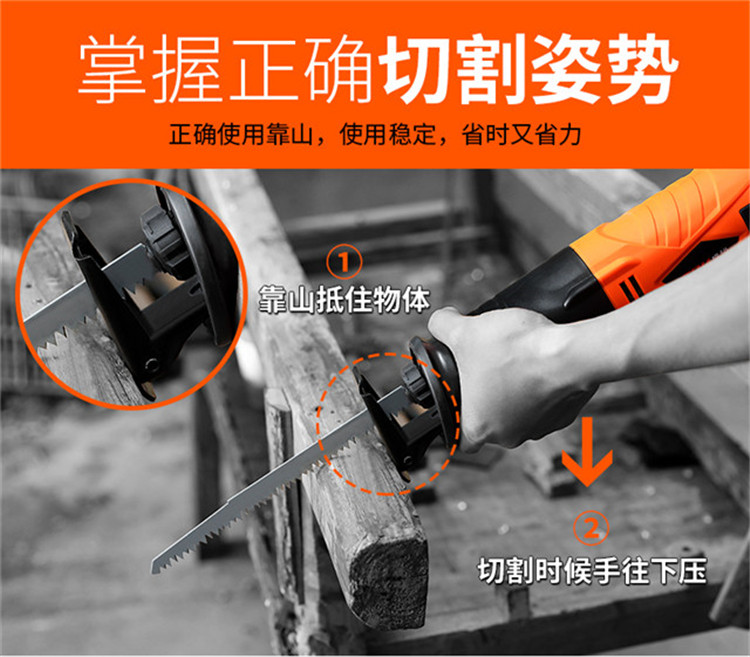 掌握正确切割姿势

正确使用靠山，使用稳定，省时又省力

①
靠山抵住物体

②
切割时候手往下压