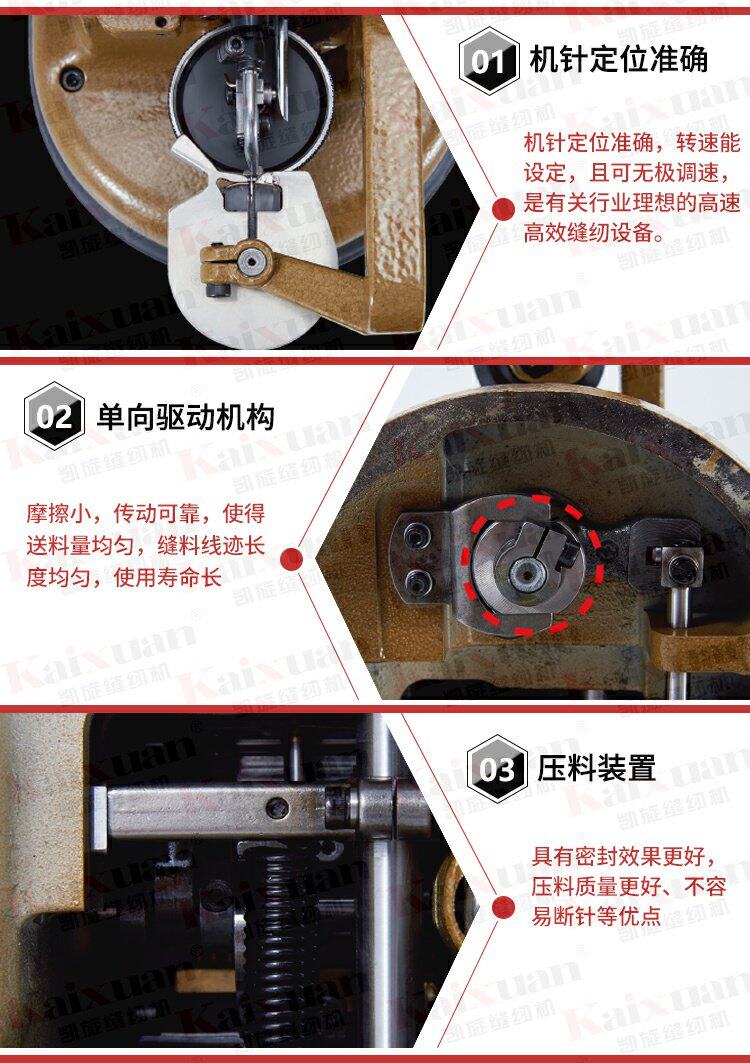 01 机针定位准确

机针定位准确，转速能设定，且可无极调速，是有关行业理想的高速高效缝纫设备。

02 单向驱动机构

摩擦小，传动可靠，使得送料量均匀，缝料线迹长度均匀，使用寿命长

03 压料装置

具有密封效果更好，压料质量更好、不容易断针等优点

Kaixuan 凯旋缝纫机