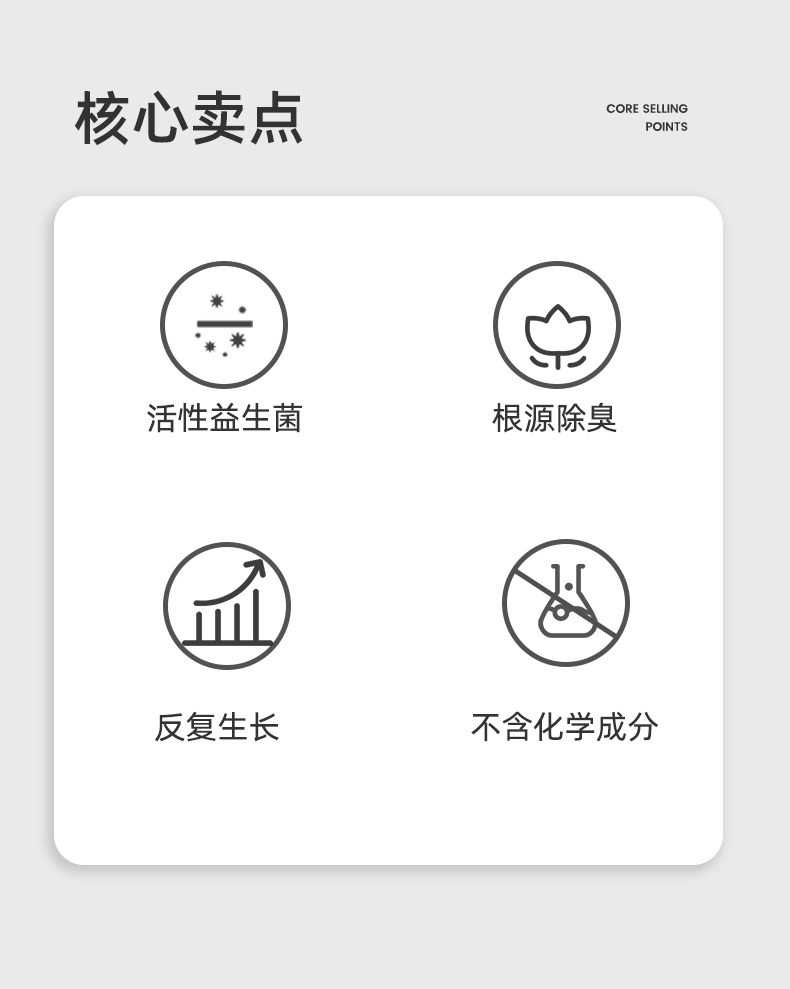 核心卖点

CORE SELLING
POINTS

活性益生菌

根源除臭

反复生长

不含化学成分