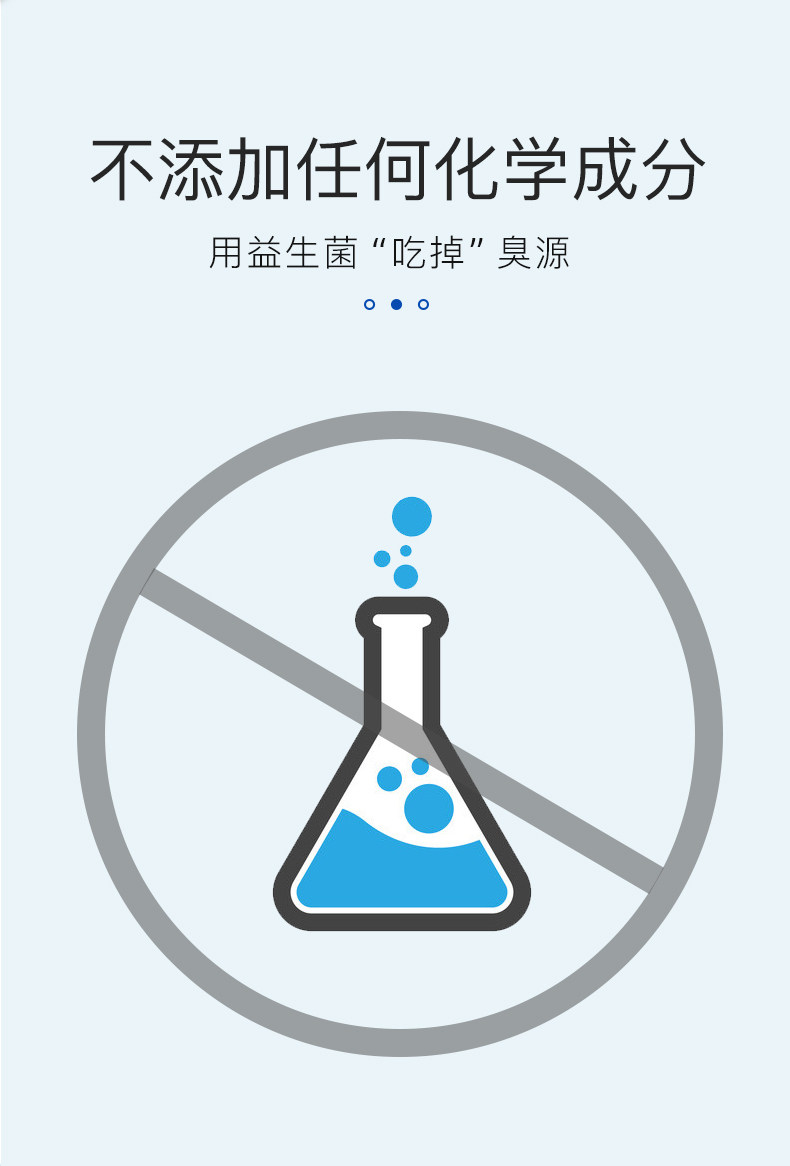 不添加任何化学成分

用益生菌“吃掉”臭源