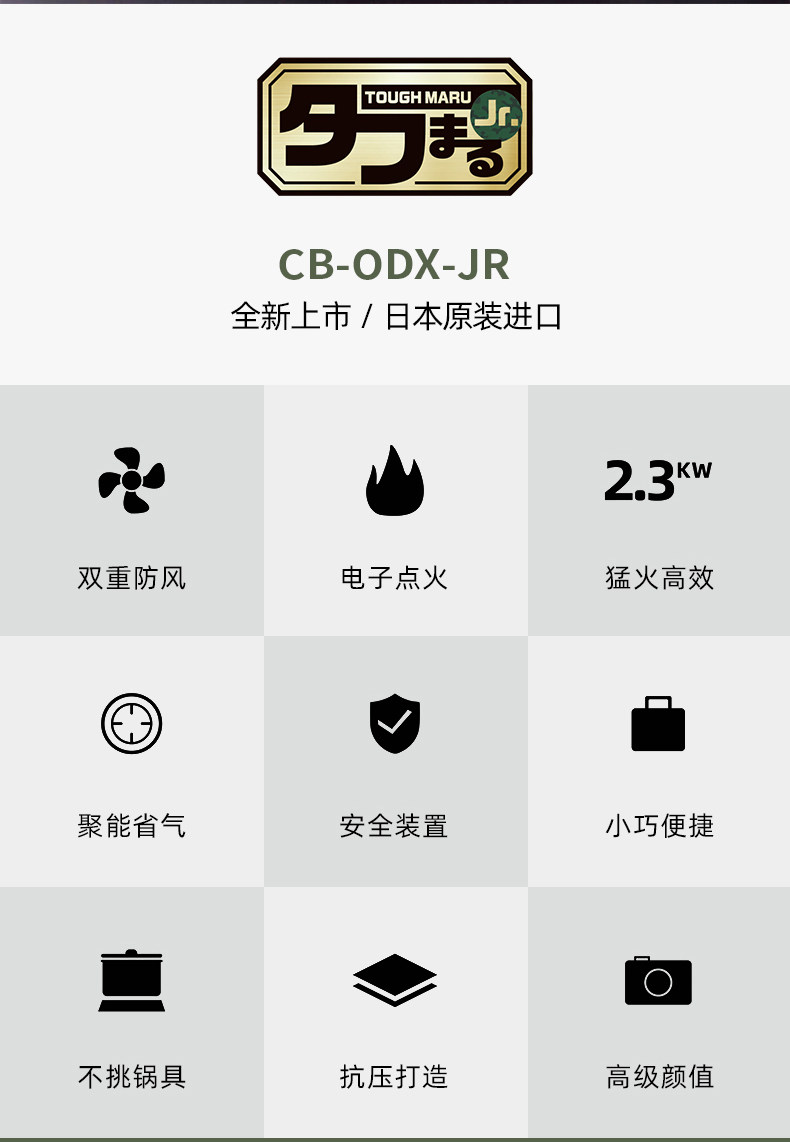 TOUGH MARU
タフまる Jr.

CB-ODX-JR
全新上市 / 日本原装进口

双重防风

电子点火

2.3KW
猛火高效

聚能省气

安全装置

小巧便捷

不挑锅具

抗压打造

高级颜值