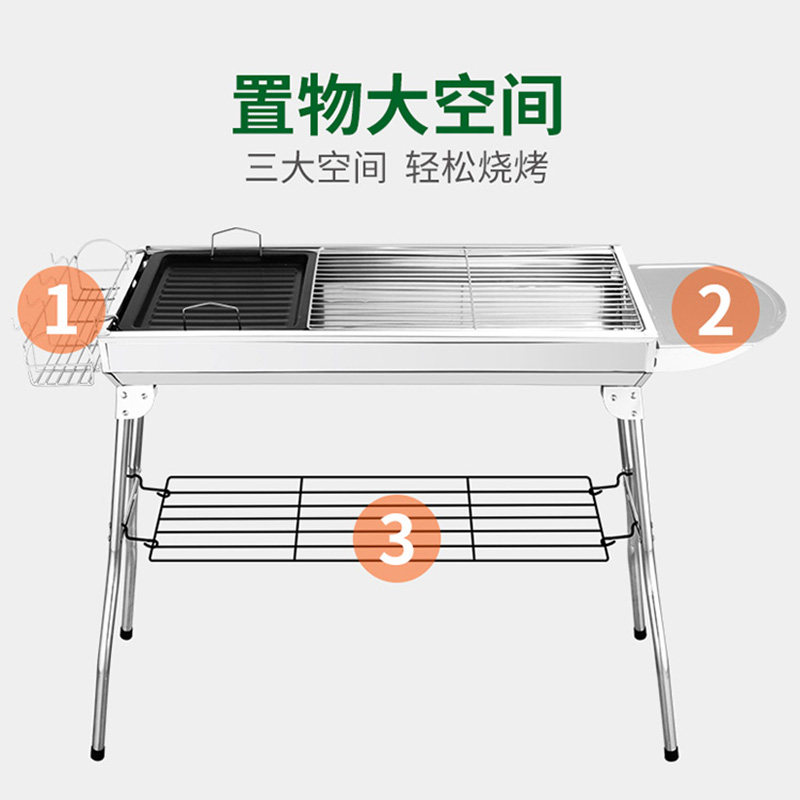 置物大空间
三大空间 轻松烧烤

1

2

3