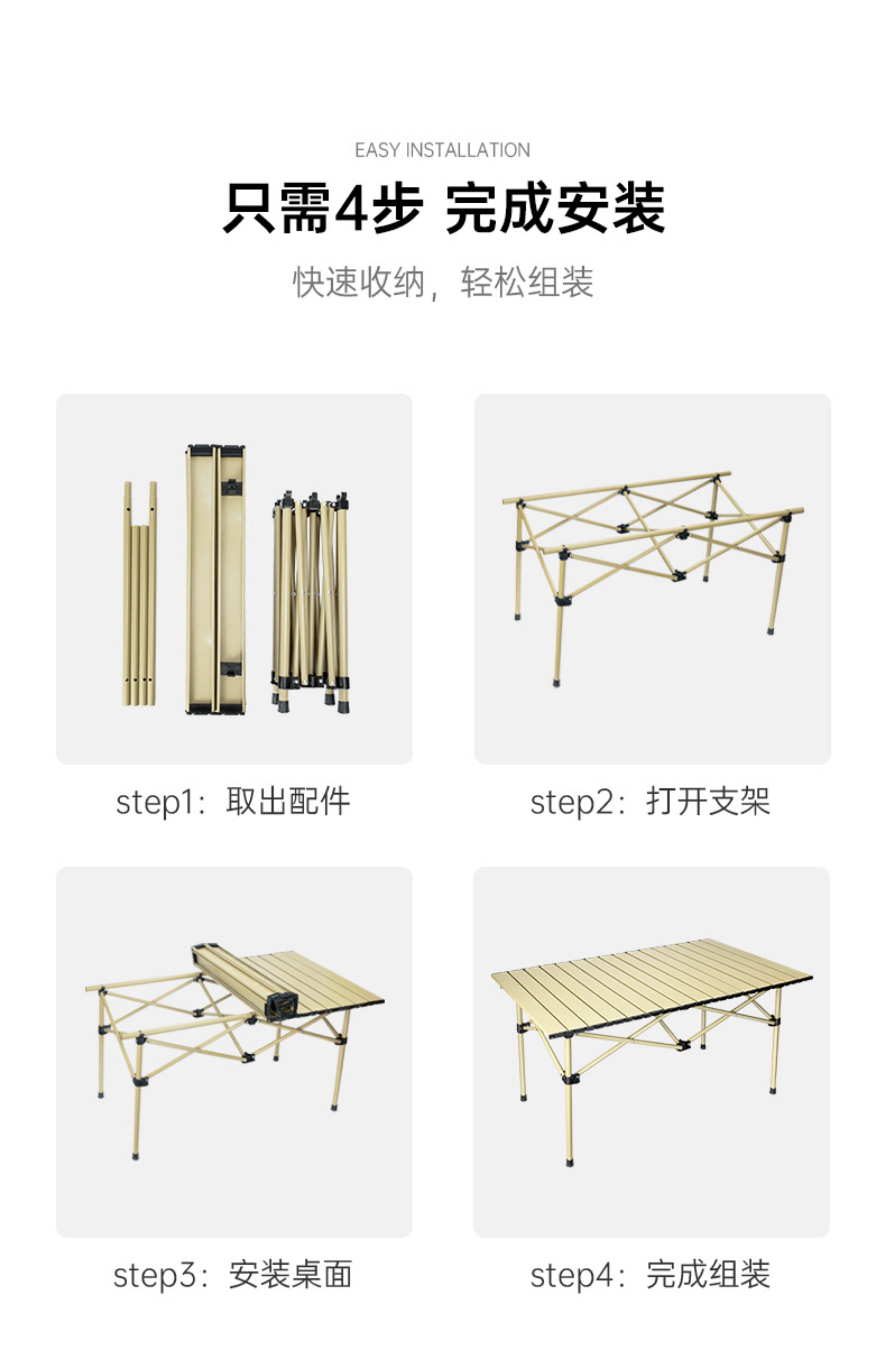 EASY INSTALLATION

只需4步 完成安装

快速收纳，轻松组装

step1：取出配件

step2：打开支架

step3：安装桌面

step4：完成组装