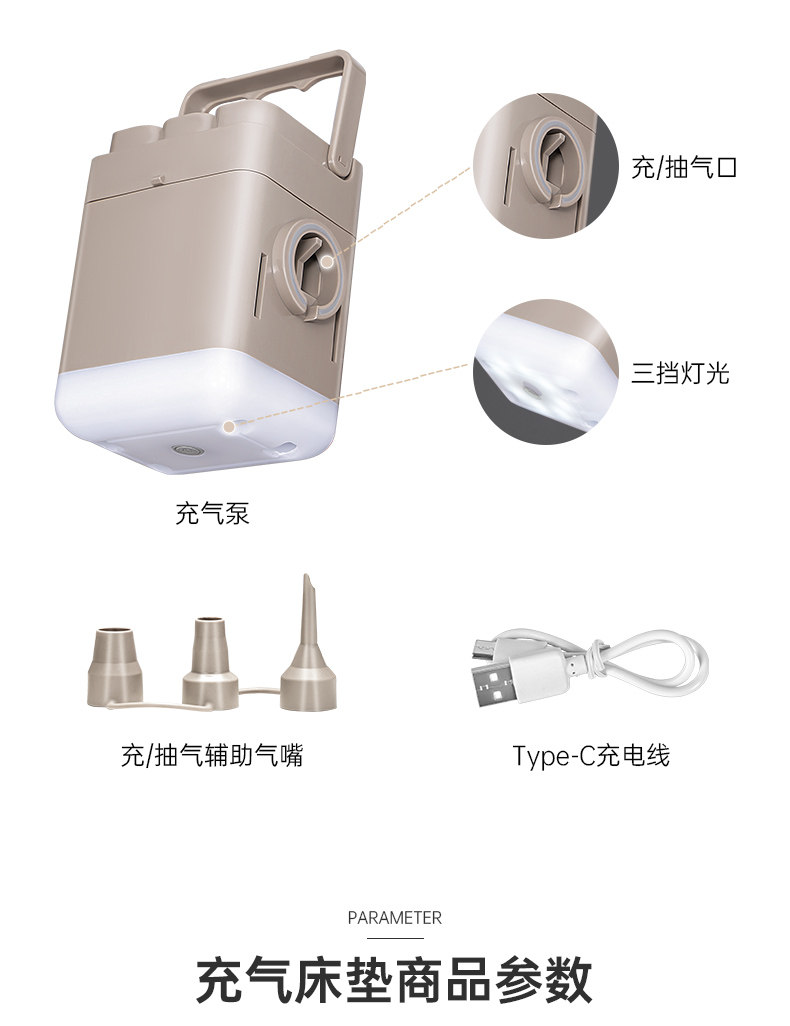 充/抽气口

三挡灯光

充气泵

充/抽气辅助气嘴

Type-C充电线

PARAMETER

充气床垫商品参数