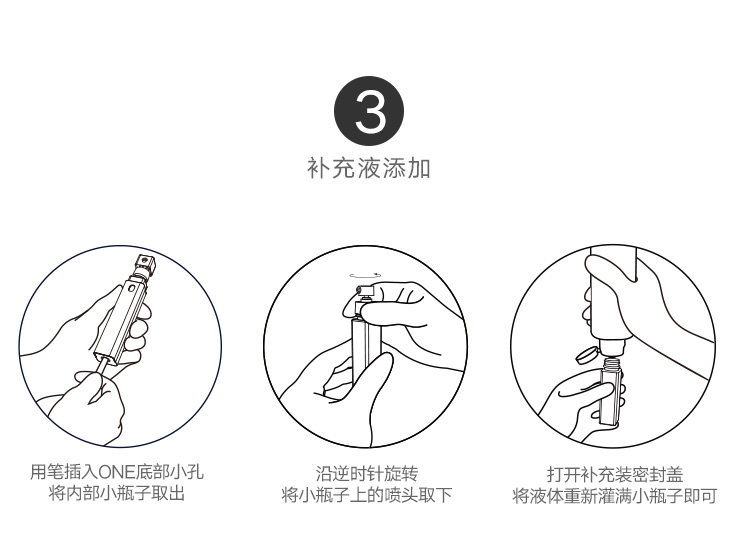 3
补充液添加

用笔插入ONE底部小孔
将内部小瓶子取出

沿逆时针旋转
将小瓶子上的喷头取下

打开补充装密封盖
将液体重新灌满小瓶子即可