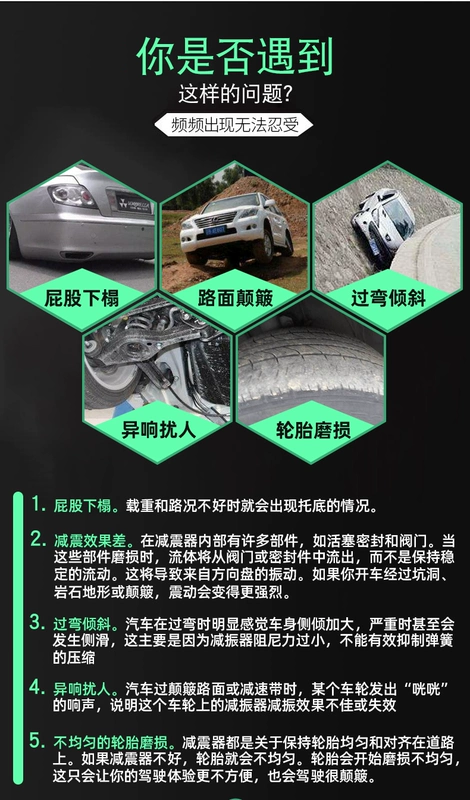 你是否遇到
这样的问题?
频频出现无法忍受

屁股下榻
路面颠簸
过弯倾斜
异响扰人
轮胎磨损

1. 屁股下榻。载重和路况不好时就会出现托底的情况。

2. 减震效果差。在减震器内部有许多部件，如活塞密封和阀门。当这些部件磨损时，流体将从阀门或密封件中流出，而不是保持稳定的流动。这将导致来自方向盘的振动。如果你开车经过坑洞、岩石地形或颠簸，震动会变得更强烈。

3. 过弯倾斜。汽车在过弯时明显感觉车身侧倾加大，严重时甚至会发生侧滑，这主要是因为减振器阻尼力过小，不能有效抑制弹簧的压缩

4. 异响扰人。汽车过颠簸路面或减速带时，某个车轮发出“咣咣”的响声，说明这个车轮上的减振器减振效果不佳或失效

5. 不均匀的轮胎磨损。减震器都是关于保持轮胎均匀和对齐在道路上。如果减震器不好，轮胎就会不均匀。轮胎会开始磨损不均匀，这只会让你的驾驶体验更不方便，也会驾驶很颠簸。