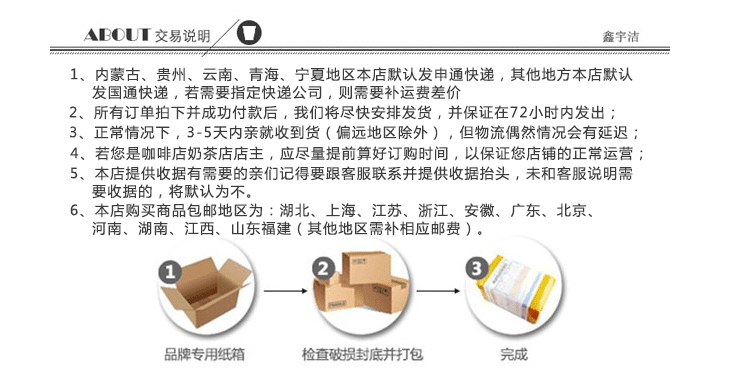 ABOUT 交易说明

鑫宇洁

1、内蒙古、贵州、云南、青海、宁夏地区本店默认发申通快递，其他地方本店默认发国通快递，若需要指定快递公司，则需要补运费差价

2、所有订单拍下并成功付款后，我们将尽快安排发货，并保证在72小时内发出；

3、正常情况下，3-5天内亲就收到货（偏远地区除外），但物流偶然情况会有延迟；

4、若您是咖啡店奶茶店店主，应尽量提前算好订购时间，以保证您店铺的正常运营；

5、本店提供收据有需要的亲们记得要跟客服联系并提供收据抬头，未和客服说明需要收据的，将默认为不。

6、本店购买商品包邮地区为：湖北、上海、江苏、浙江、安徽、广东、北京、河南、湖南、江西、山东福建（其他地区需补相应邮费）。

1

品牌专用纸箱

2

检查破损封底并打包

3

完成