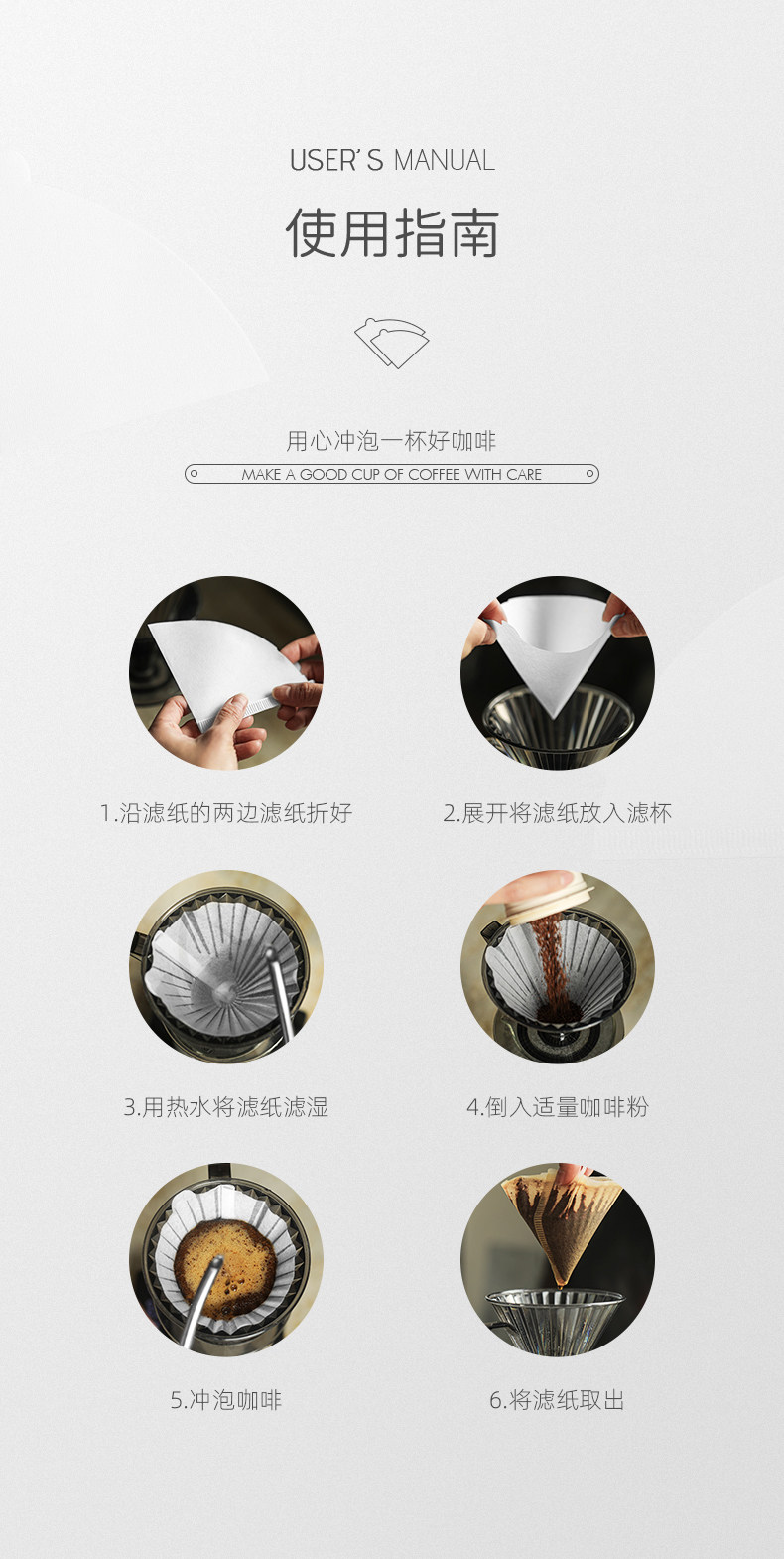 USER'S MANUAL

使用指南

用心冲泡一杯好咖啡

MAKE A GOOD CUP OF COFFEE WITH CARE

1.沿滤纸的两边滤纸折好

2.展开将滤纸放入滤杯

3.用热水将滤纸滤湿

4.倒入适量咖啡粉

5.冲泡咖啡

6.将滤纸取出