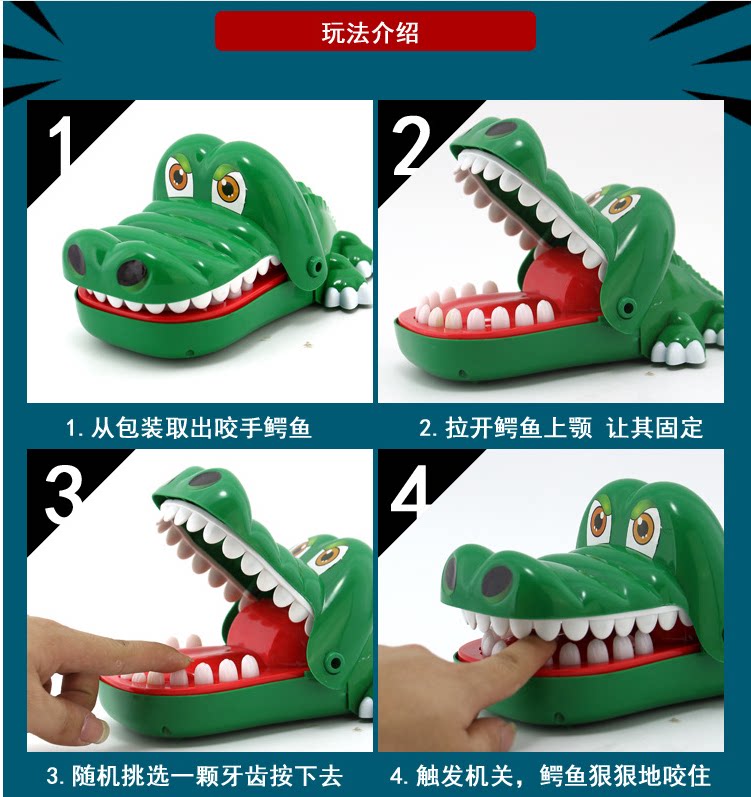 玩法介绍

1

1. 从包装取出咬手鳄鱼

2

2. 拉开鳄鱼上颚 让其固定

3

3. 随机挑选一颗牙齿按下去

4

4. 触发机关，鳄鱼狠狠地咬住