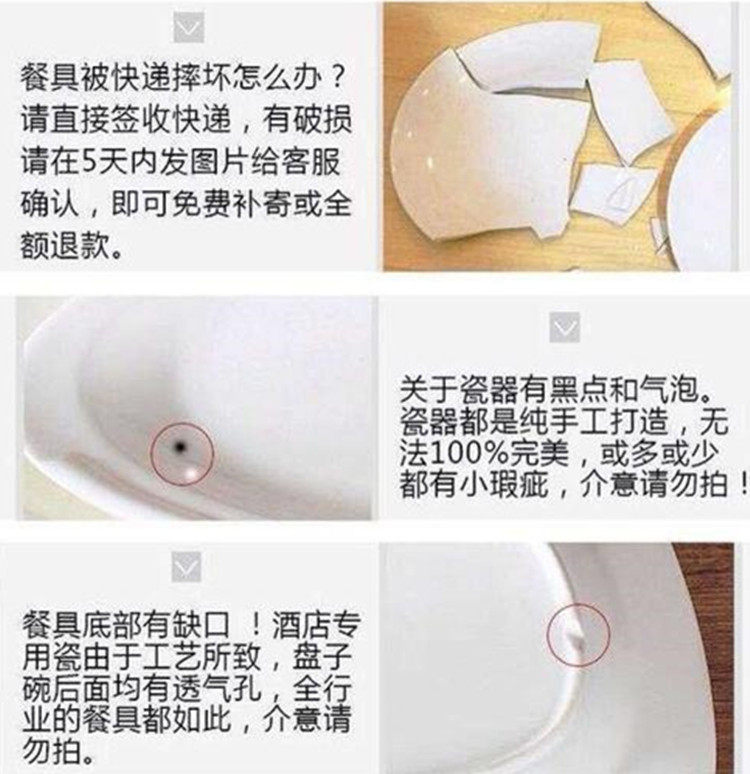 餐具被快递摔坏怎么办？请直接签收快递，有破损请在5天内发图片给客服确认，即可免费补寄或全额退款。

关于瓷器有黑点和气泡。瓷器都是纯手工打造，无法100%完美，或多或少都有小瑕疵，介意请勿拍！

餐具底部有缺口！酒店专用瓷由于工艺所致，盘子碗后面均有透气孔，全行业的餐具都如此，介意请勿拍。