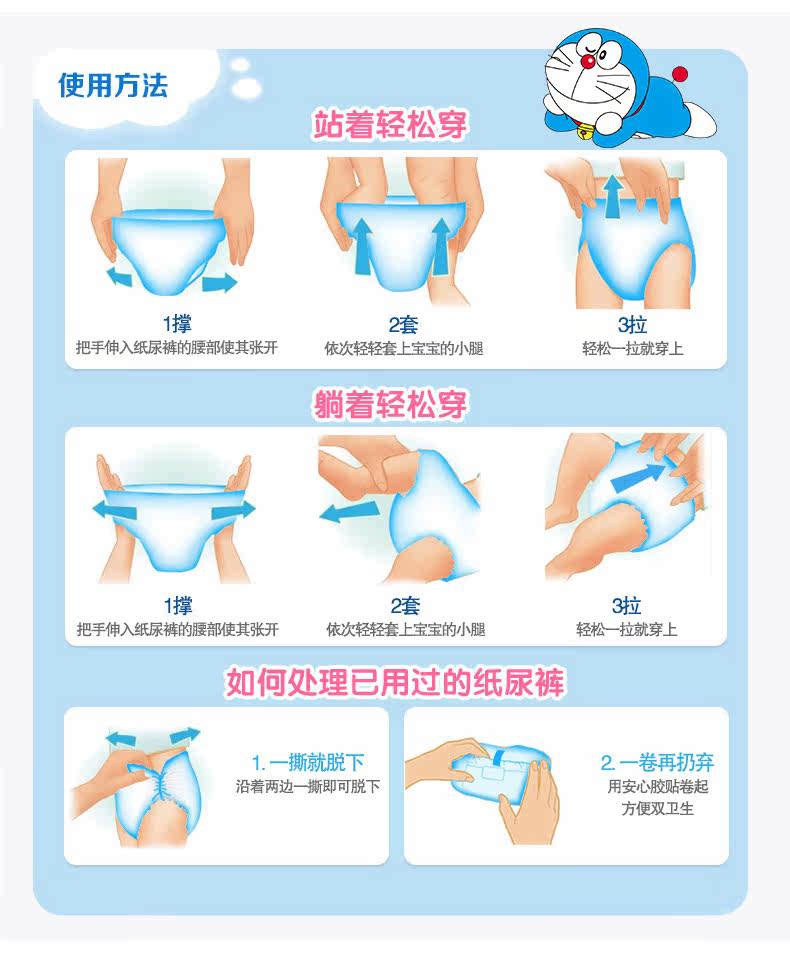 使用方法

站着轻松穿

1撑
把手伸入纸尿裤的腰部使其张开

2套
依次轻轻套上宝宝的小腿

3拉
轻松一拉就穿上

躺着轻松穿

1撑
把手伸入纸尿裤的腰部使其张开

2套
依次轻轻套上宝宝的小腿

3拉
轻松一拉就穿上

如何处理已用过的纸尿裤

1. 一撕就脱下
沿着两边一撕即可脱下

2. 一卷再扔弃
用安心胶贴卷起
方便双卫生