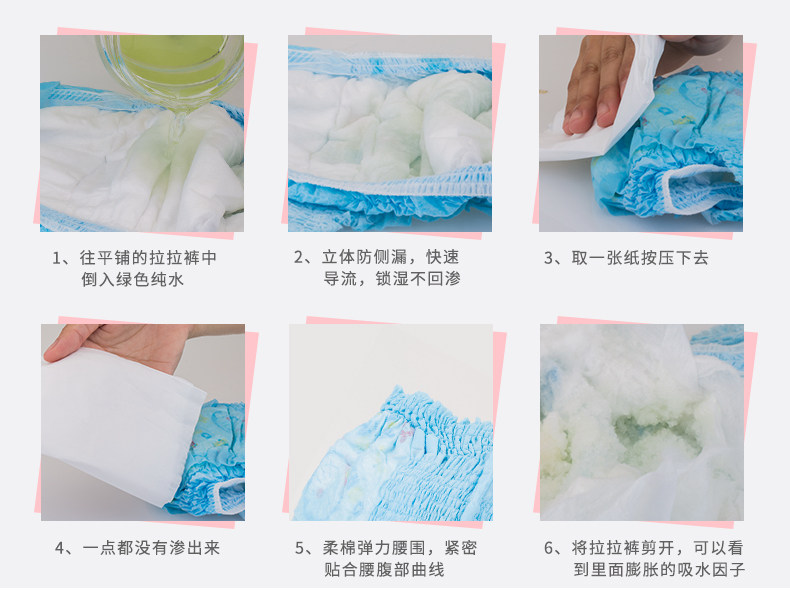 1、往平铺的拉拉裤中倒入绿色纯水

2、立体防侧漏，快速导流，锁湿不回渗

3、取一张纸按压下去

4、一点都没有渗出来

5、柔棉弹力腰围，紧密贴合腰腹部曲线

6、将拉拉裤剪开，可以看到里面膨胀的吸水因子