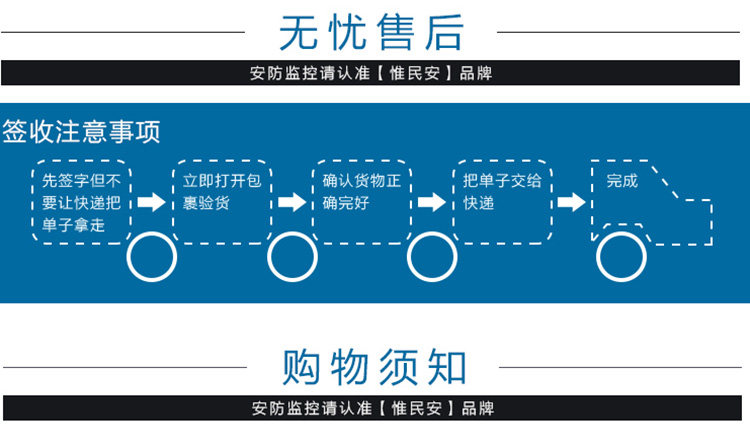 无忧售后

安防监控请认准【惟民安】品牌

签收注意事项

先签字但不要让快递把单子拿走

立即打开包裹验货

确认货物正确完好

把单子交给快递

完成

购物须知

安防监控请认准【惟民安】品牌