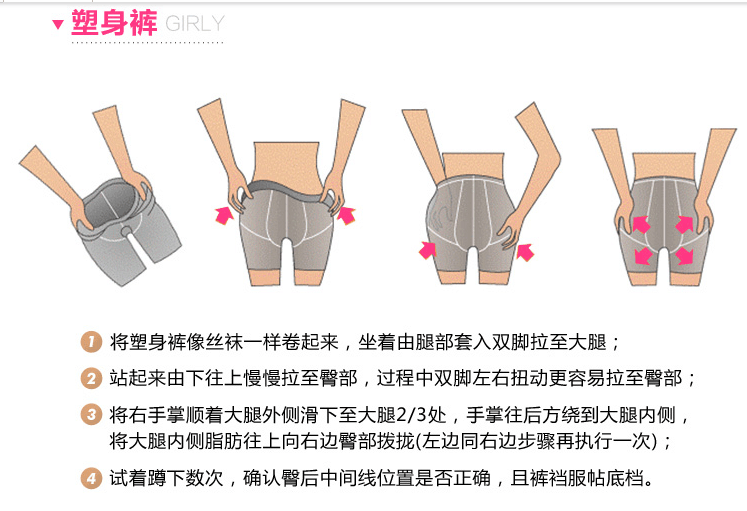 ▼ 塑身裤 GIRLY

1 将塑身裤像丝袜一样卷起来，坐着由腿部套入双脚拉至大腿；

2 站起来由下往上慢慢拉至臀部，过程中双脚左右扭动更容易拉至臀部；

3 将右手掌顺着大腿外侧滑下至大腿2/3处，手掌往后方绕到大腿内侧，将大腿内侧脂肪往上向右边臀部拨拢(左边同右边步骤再执行一次)；

4 试着蹲下数次，确认臀后中间线位置是否正确，且裤裆服帖底档。