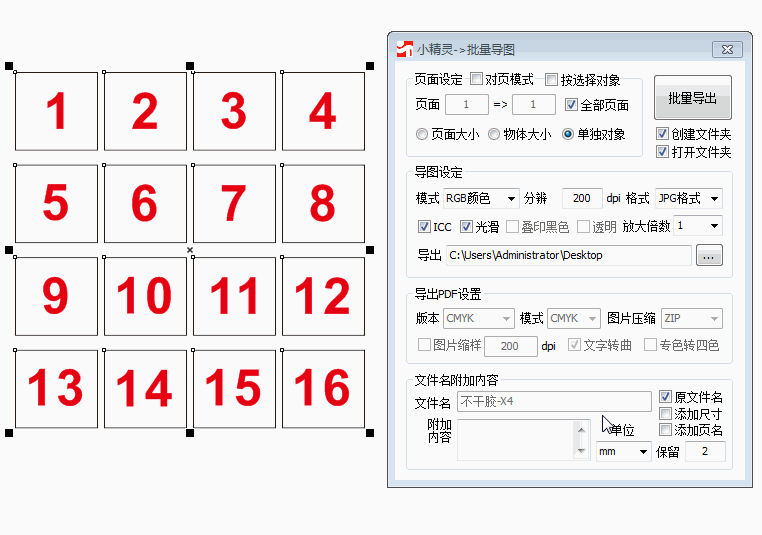 1 2 3 4
5 6 7 8
9 10 11 12
13 14 15 16

小精灵->批量导图

页面设定 对页模式 按选择对象
页面 1 => 1 全部页面
页面大小 物体大小 单独对象

批量导出
创建文件夹
打开文件夹

导图设定
模式 RGB颜色 分辨 200 dpi 格式 JPG格式
ICC 光滑 叠印黑色 透明 放大倍数 1
导出 C:\Users\Administrator\Desktop ...

导出PDF设置
版本 CMYK 模式 CMYK 图片压缩 ZIP
图片缩样 200 dpi 文字转曲 专色转四色

文件名附加内容
文件名 不干胶-X4
原文件名
添加尺寸
添加页名
附加内容
单位 mm
保留 2