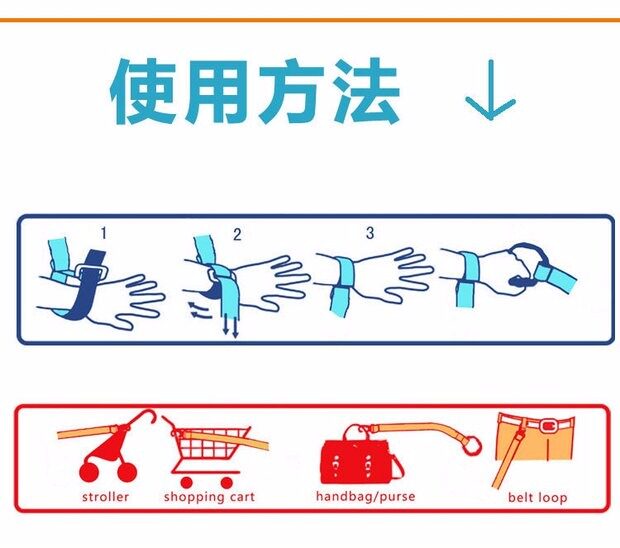 使用方法 ↓

1
2
3

stroller
shopping cart
handbag/purse
belt loop