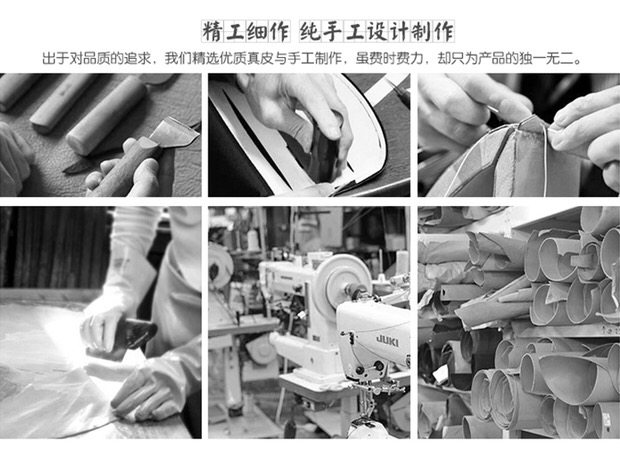 精工细作 纯手工设计制作

出于对品质的追求，我们精选优质真皮与手工制作，虽费时费力，却只为产品的独一无二。

JUKI