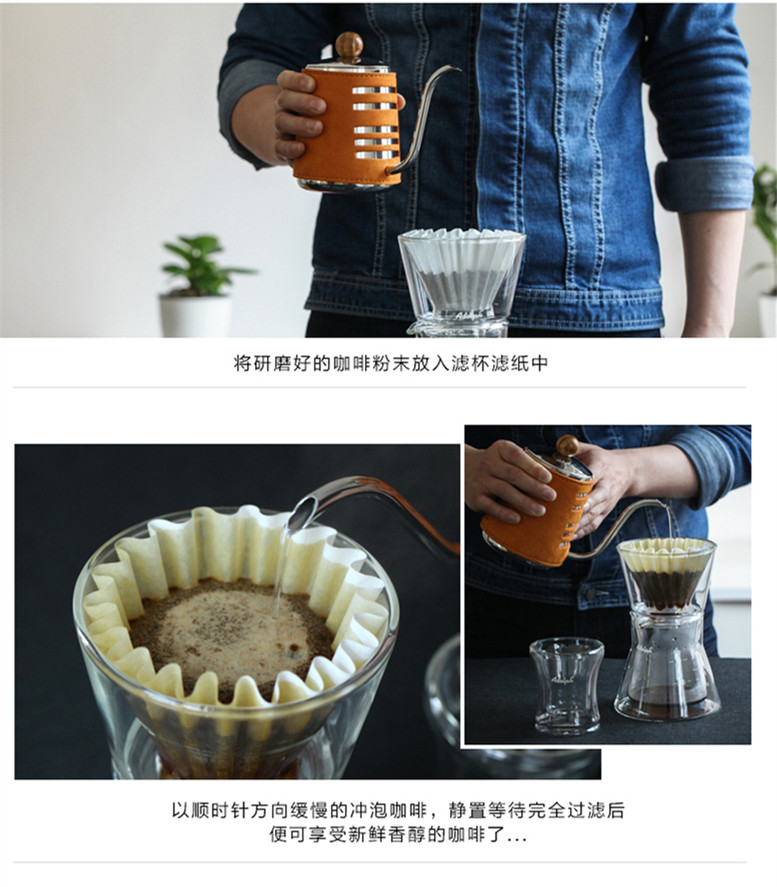 将研磨好的咖啡粉末放入滤杯滤纸中

以顺时针方向缓慢的冲泡咖啡，静置等待完全过滤后
便可享受新鲜香醇的咖啡了...