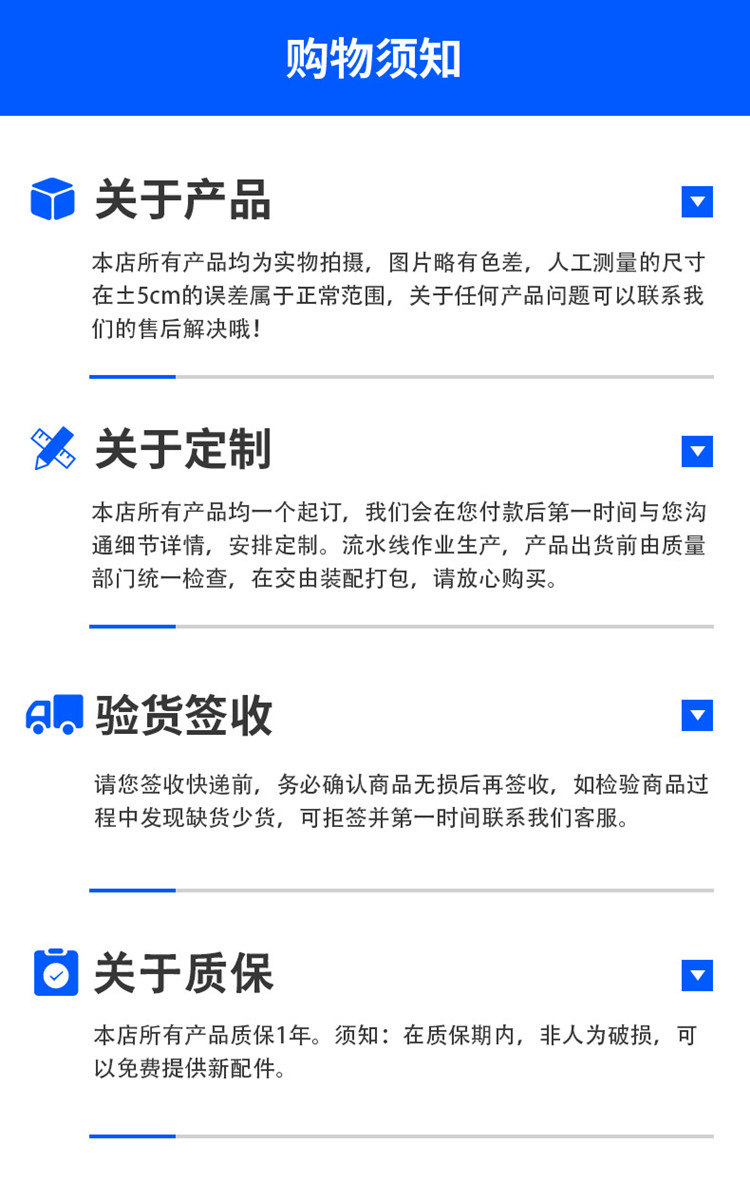 购物须知

关于产品

本店所有产品均为实物拍摄，图片略有色差，人工测量的尺寸在±5cm的误差属于正常范围，关于任何产品问题可以联系我们的售后解决哦！

关于定制

本店所有产品均一个起订，我们会在您付款后第一时间与您沟通细节详情，安排定制。流水线作业生产，产品出货前由质量部门统一检查，在交由装配打包，请放心购买。

验货签收

请您签收快递前，务必确认商品无损后再签收，如检验商品过程中发现缺货少货，可拒签并第一时间联系我们客服。

关于质保

本店所有产品质保1年。须知：在质保期内，非人为破损，可以免费提供新配件。