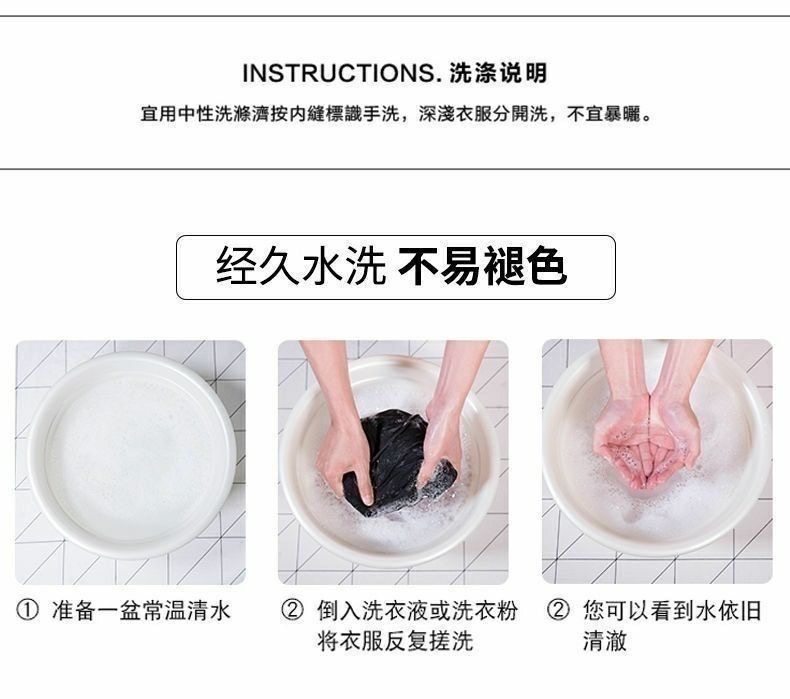 INSTRUCTIONS. 洗涤说明

宜用中性洗滌濟按内縫標識手洗，深淺衣服分開洗，不宜暴曬。

经久水洗 不易褪色

① 准备一盆常温清水

② 倒入洗衣液或洗衣粉将衣服反复搓洗

② 您可以看到水依旧清澈