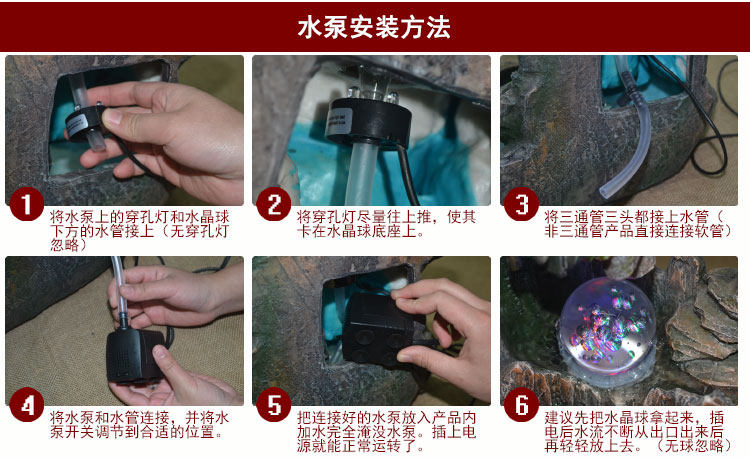 水泵安装方法

1
将水泵上的穿孔灯和水晶球下方的水管接上（无穿孔灯忽略）

2
将穿孔灯尽量往上推，使其卡在水晶球底座上。

3
将三通管三头都接上水管（非三通管产品直接连接软管）

4
将水泵和水管连接，并将水泵开关调节到合适的位置。

5
把连接好的水泵放入产品内加水完全淹没水泵。插上电源就能正常运转了。

6
建议先把水晶球拿起来，插电后水流不断从出口出来后再轻轻放上去。（无球忽略）