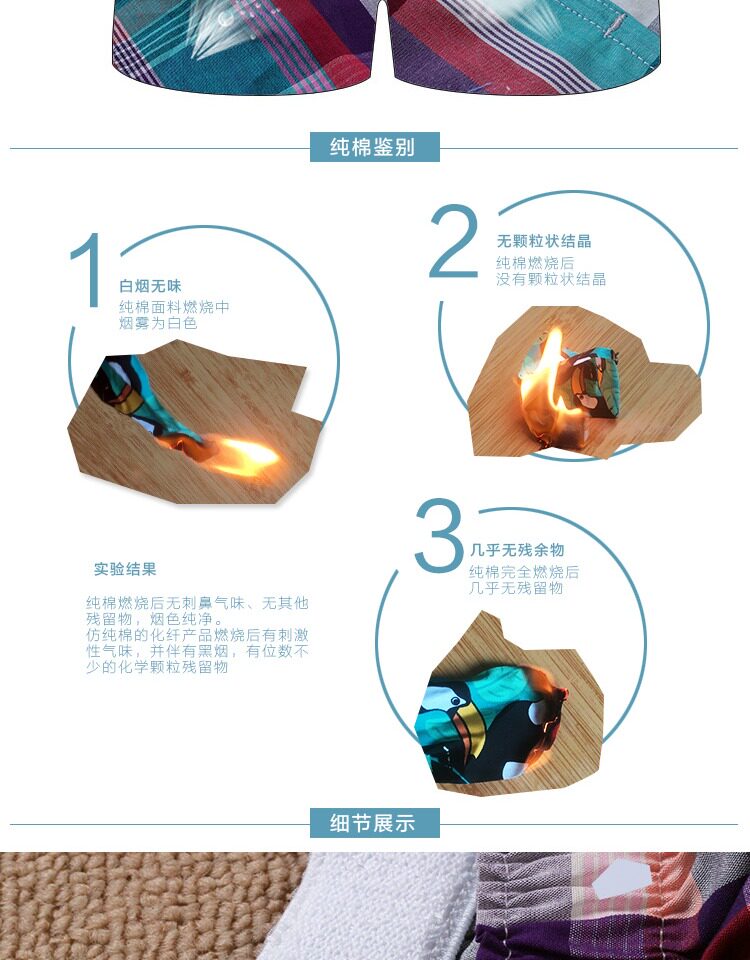 纯棉鉴别

1
白烟无味
纯棉面料燃烧中
烟雾为白色

2
无颗粒状结晶
纯棉燃烧后
没有颗粒状结晶

3
几乎无残余物
纯棉完全燃烧后
几乎无残留物

实验结果

纯棉燃烧后无刺鼻气味、无其他残留物，烟色纯净。
仿纯棉的化纤产品燃烧后有刺激性气味，并伴有黑烟，有位数不少的化学颗粒残留物

细节展示