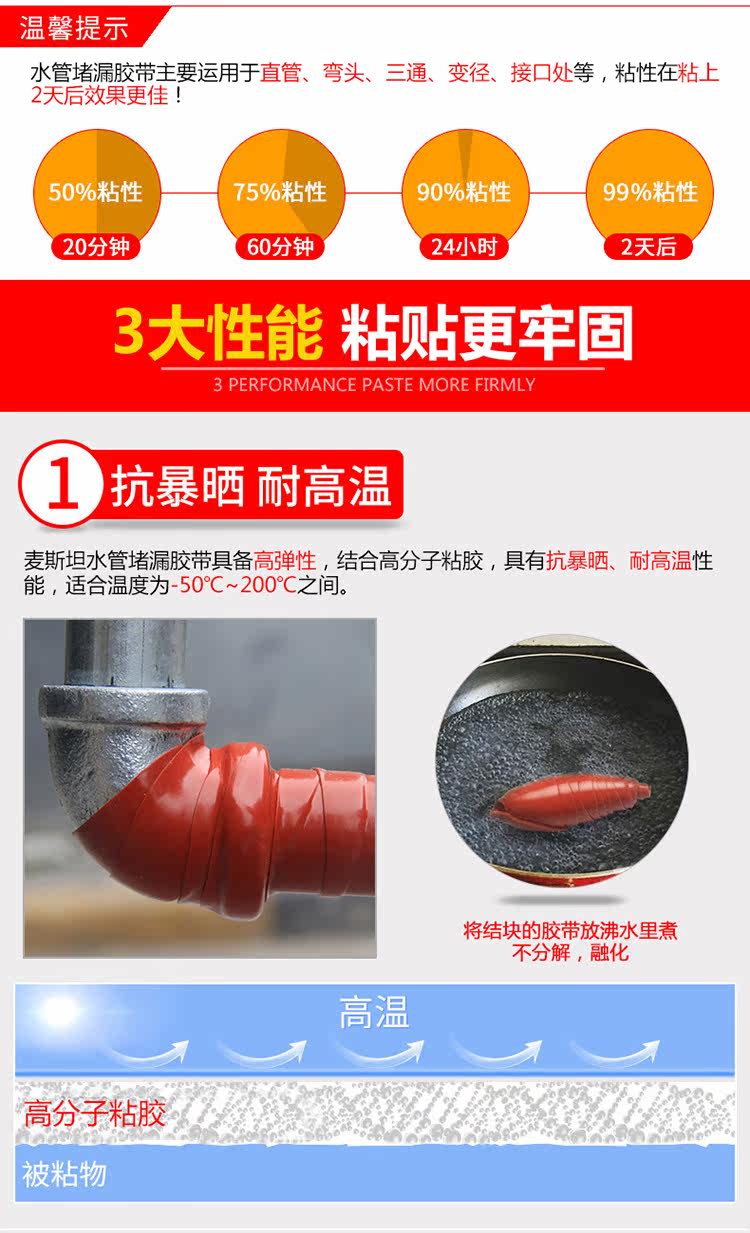 温馨提示

水管堵漏胶带主要运用于直管、弯头、三通、变径、接口处等，粘性在粘上2天后效果更佳！

50%粘性
20分钟

75%粘性
60分钟

90%粘性
24小时

99%粘性
2天后

3大性能 粘贴更牢固
3 PERFORMANCE PASTE MORE FIRMLY

1 抗暴晒 耐高温

麦斯坦水管堵漏胶带具备高弹性，结合高分子粘胶，具有抗暴晒、耐高温性能，适合温度为-50℃~200℃之间。

将结块的胶带放沸水里煮
不分解，融化

高温
高分子粘胶
被粘物