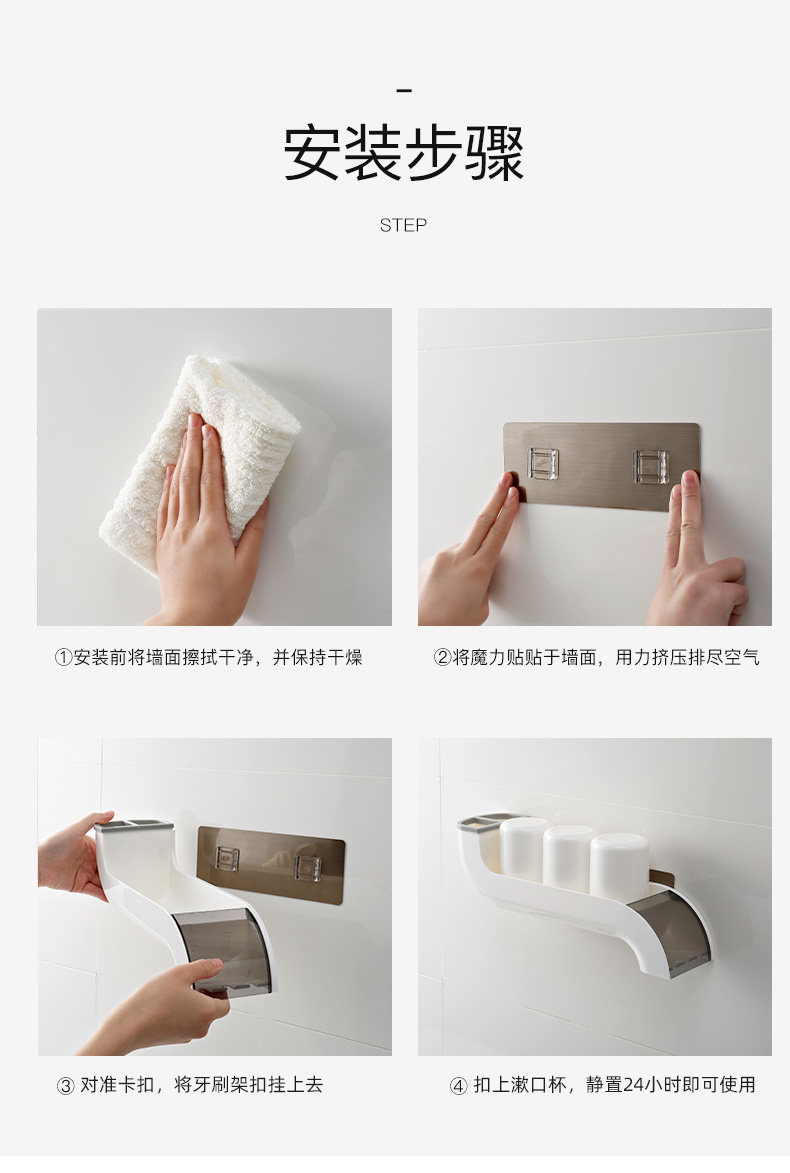 安装步骤

STEP

①安装前将墙面擦拭干净，并保持干燥

②将魔力贴贴于墙面，用力挤压排尽空气

③ 对准卡扣，将牙刷架扣挂上去

④ 扣上漱口杯，静置24小时即可使用