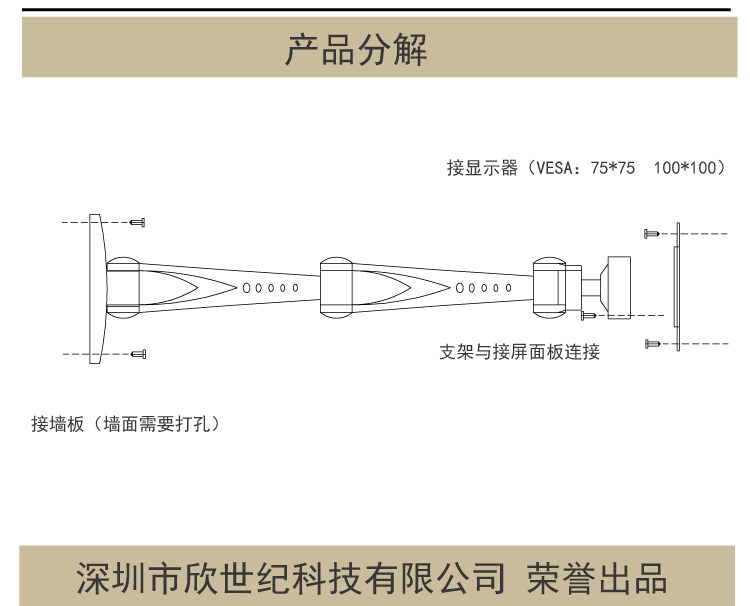 产品分解

接显示器（VESA：75*75　100*100）

支架与接屏面板连接

接墙板（墙面需要打孔）

深圳市欣世纪科技有限公司 荣誉出品