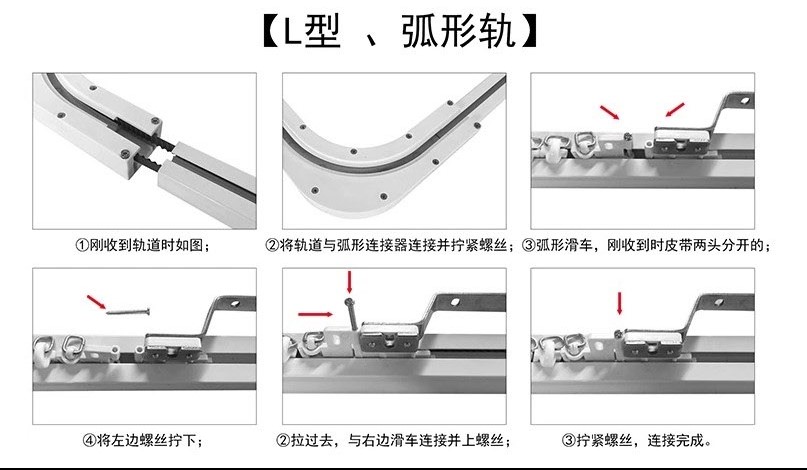 【L型 、弧形轨】

①刚收到轨道时如图；

②将轨道与弧形连接器连接并拧紧螺丝；

③弧形滑车，刚收到时皮带两头分开的；

④将左边螺丝拧下；

②拉过去，与右边滑车连接并上螺丝；

③拧紧螺丝，连接完成。