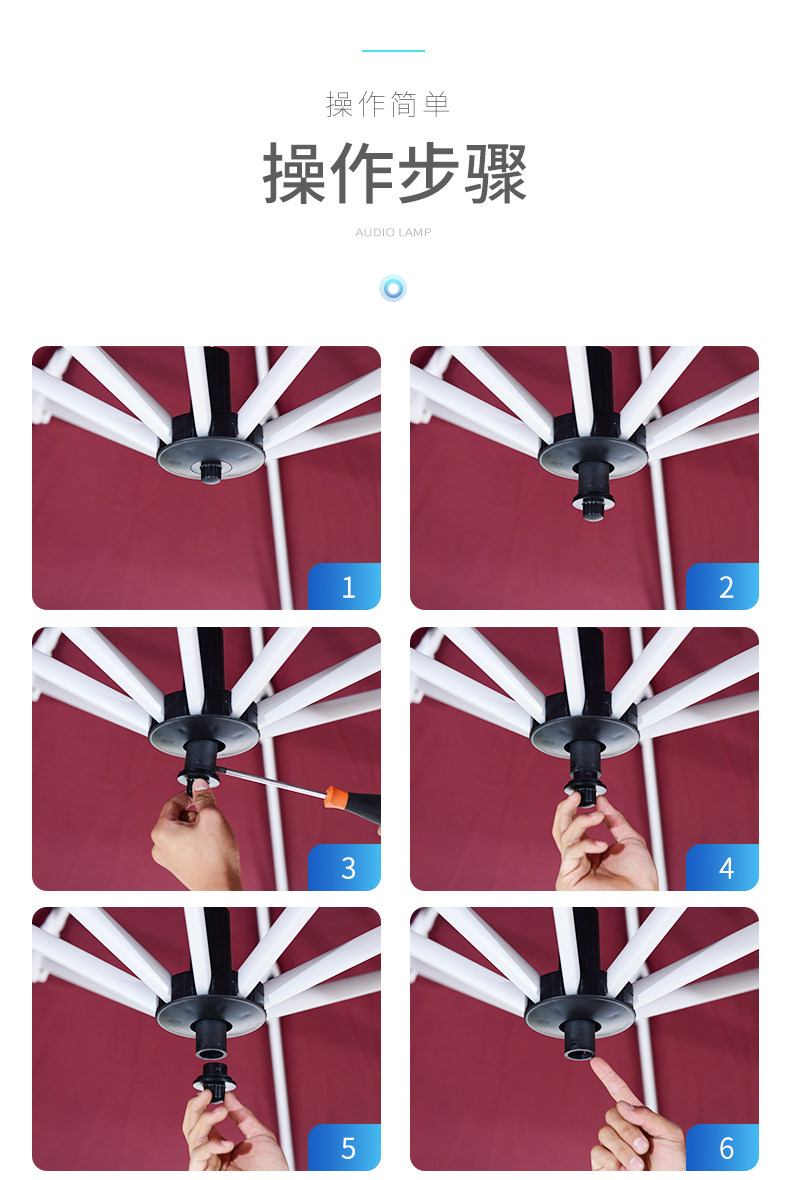 操作简单

操作步骤

AUDIO LAMP

1

2

3

4

5

6