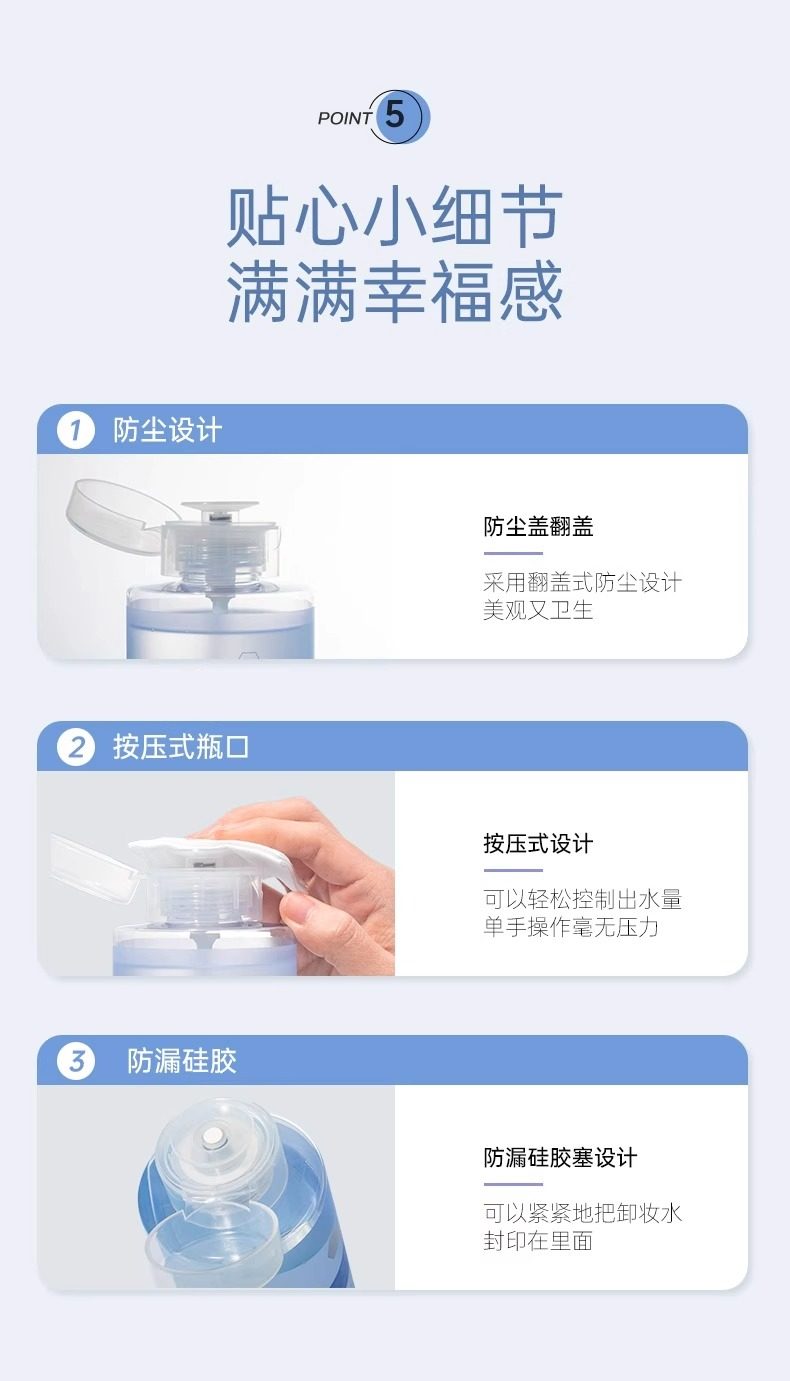 POINT 5

贴心小细节
满满幸福感

1 防尘设计

防尘盖翻盖

采用翻盖式防尘设计
美观又卫生

2 按压式瓶口

按压式设计

可以轻松控制出水量
单手操作毫无压力

3 防漏硅胶

防漏硅胶塞设计

可以紧紧地把卸妆水
封印在里面