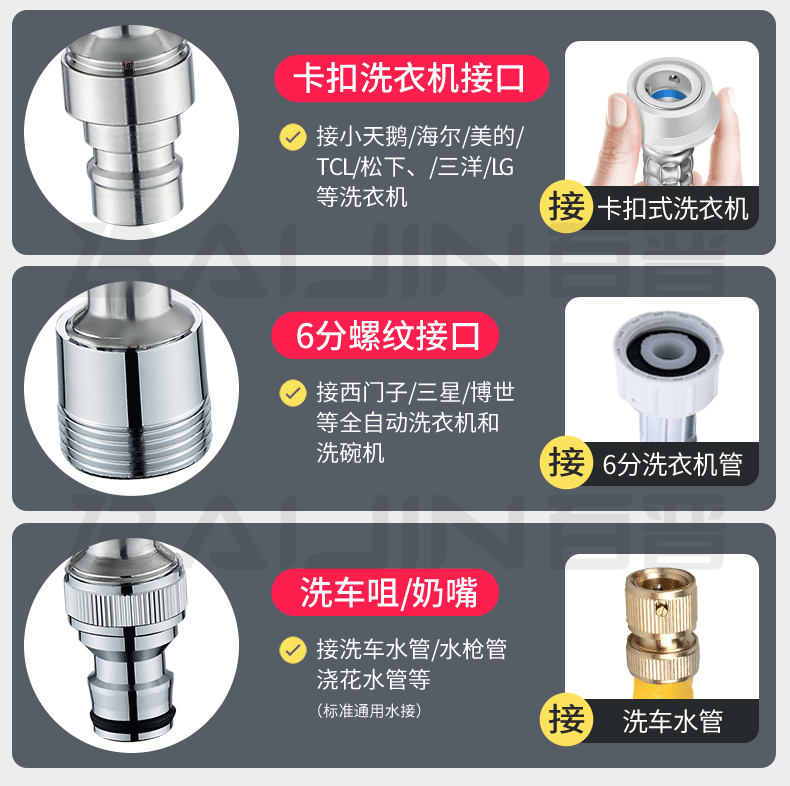 卡扣洗衣机接口

接小天鹅/海尔/美的/TCL/松下、/三洋/LG等洗衣机

接 卡扣式洗衣机

BAIJIN 百晋

6分螺纹接口

接西门子/三星/博世等全自动洗衣机和洗碗机

接 6分洗衣机管

BAIJIN 百晋

洗车咀/奶嘴

接洗车水管/水枪管浇花水管等
（标准通用水接）

接 洗车水管