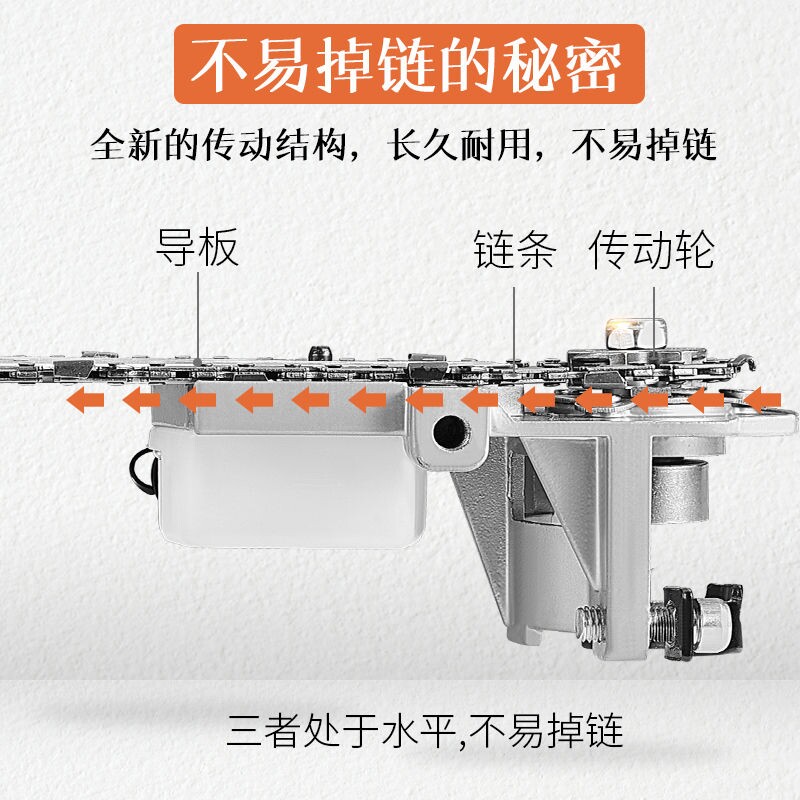 不易掉链的秘密

全新的传动结构，长久耐用，不易掉链

导板

链条

传动轮

三者处于水平,不易掉链