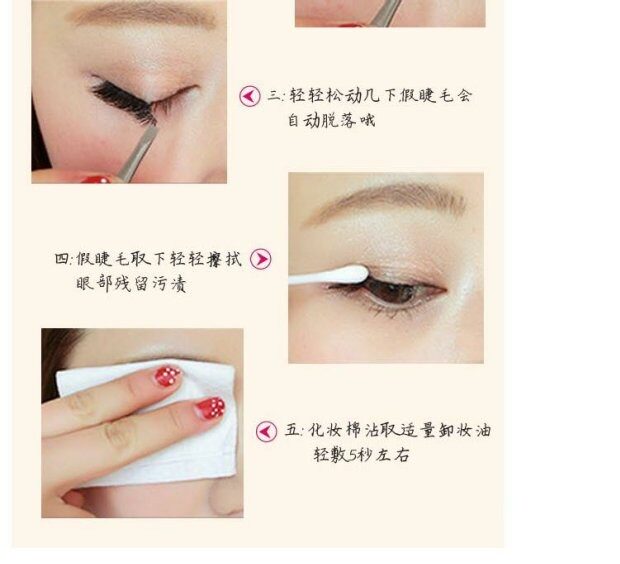 三: 轻轻松动几下假睫毛会自动脱落哦

四: 假睫毛取下轻轻擦拭眼部残留污渍

五: 化妆棉沾取适量卸妆油轻敷5秒左右